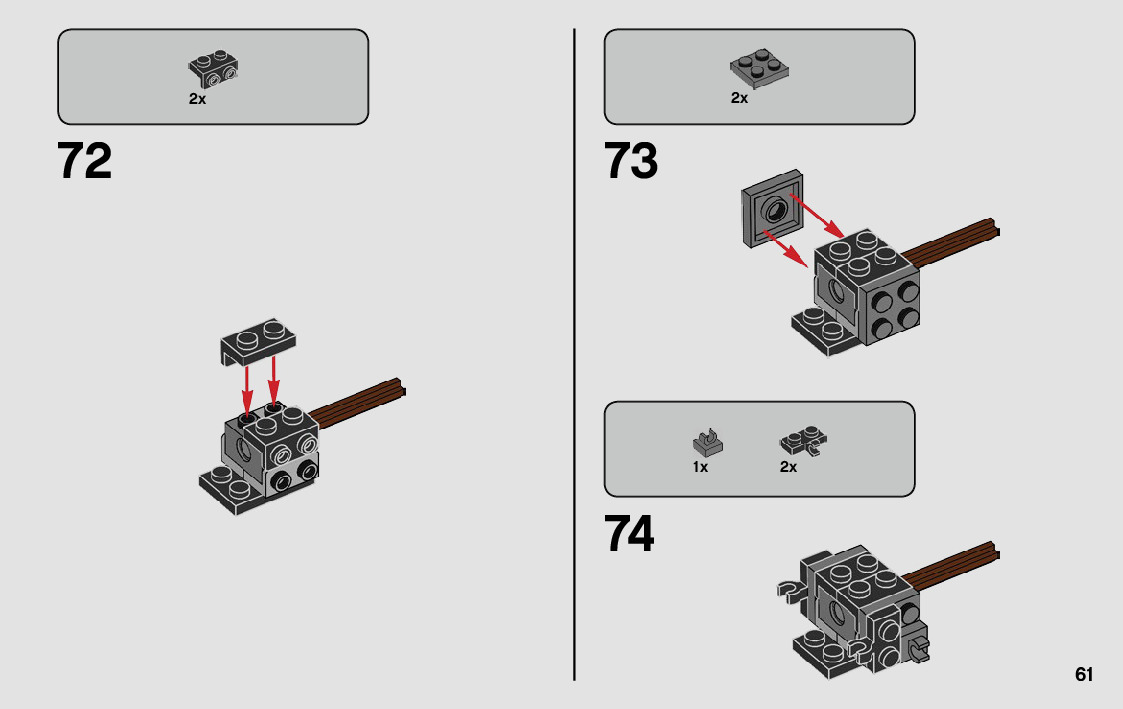 2x

72

2x

73

1x 2x

74

61