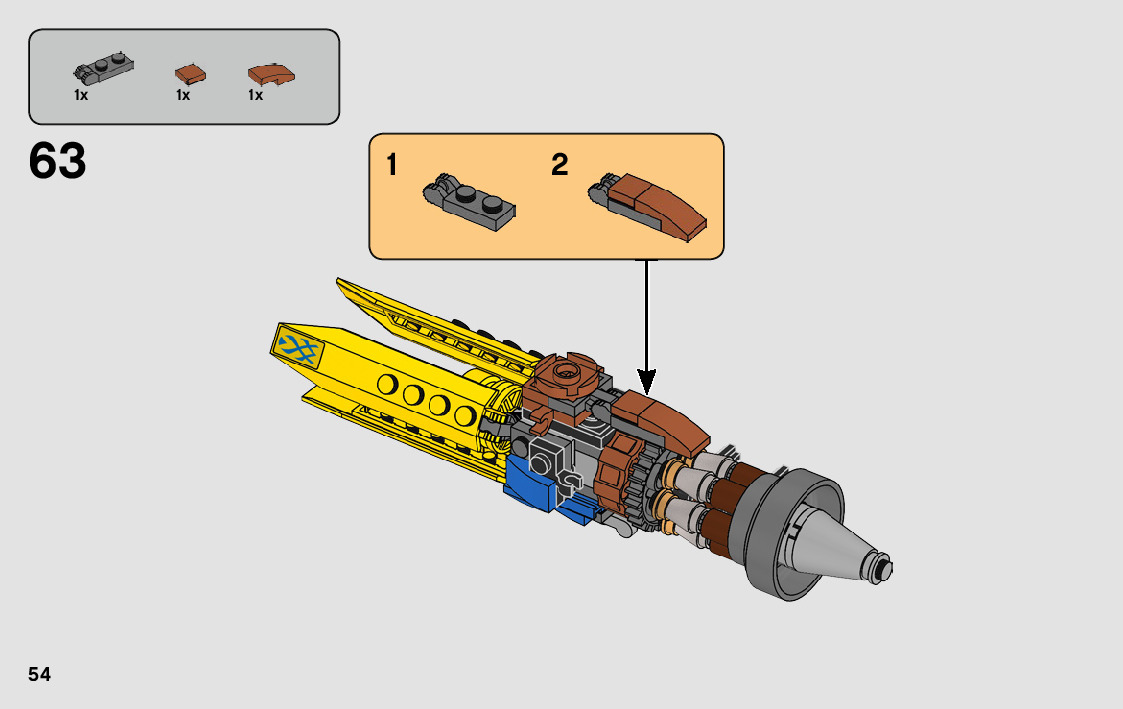 1x
1x
1x

63

1
2

54