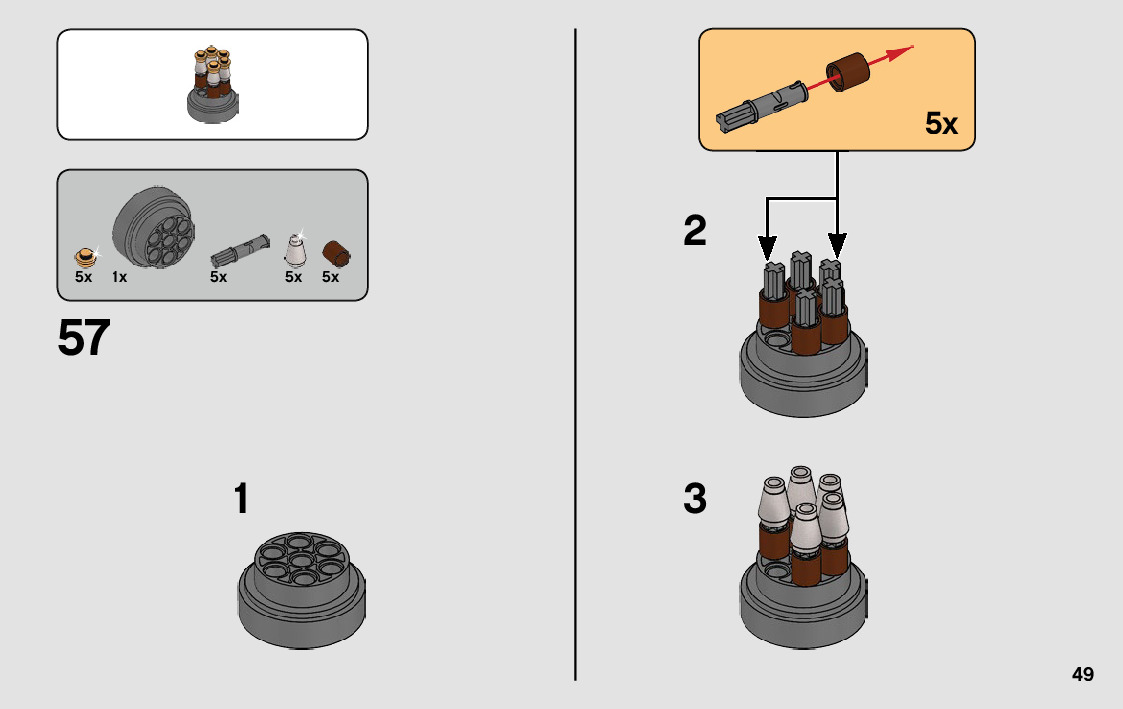 5x 1x 5x 5x 5x

57

1

5x

2

3

49