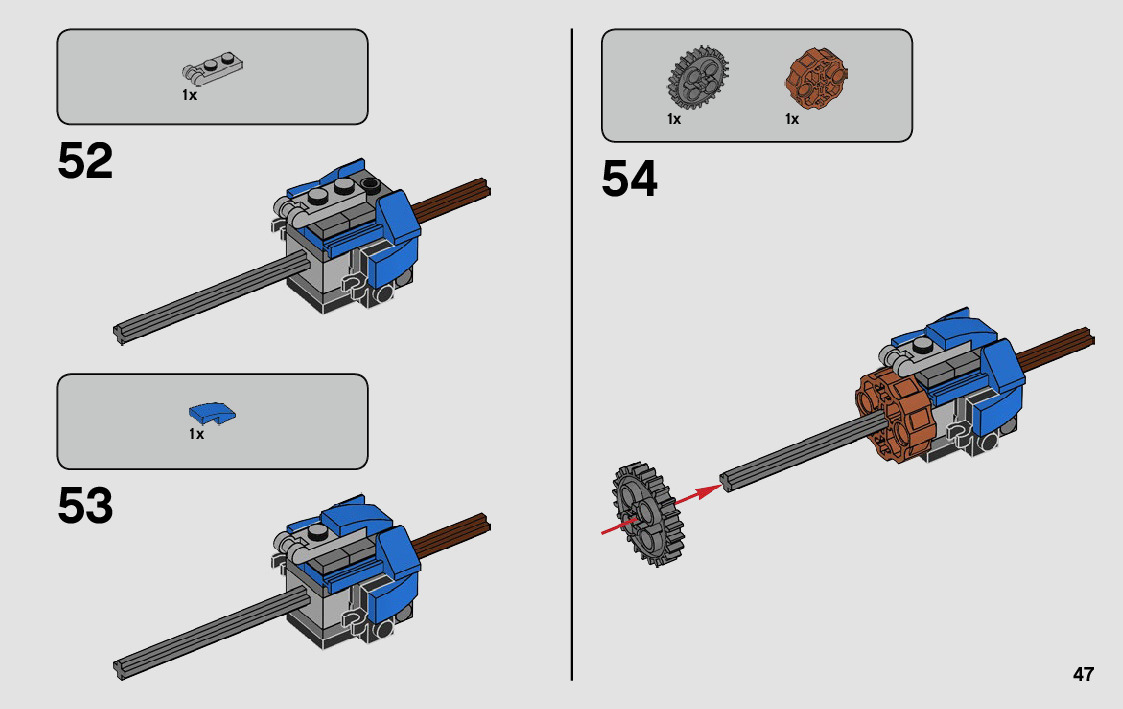 1x

52

1x

53

1x

1x

54

47