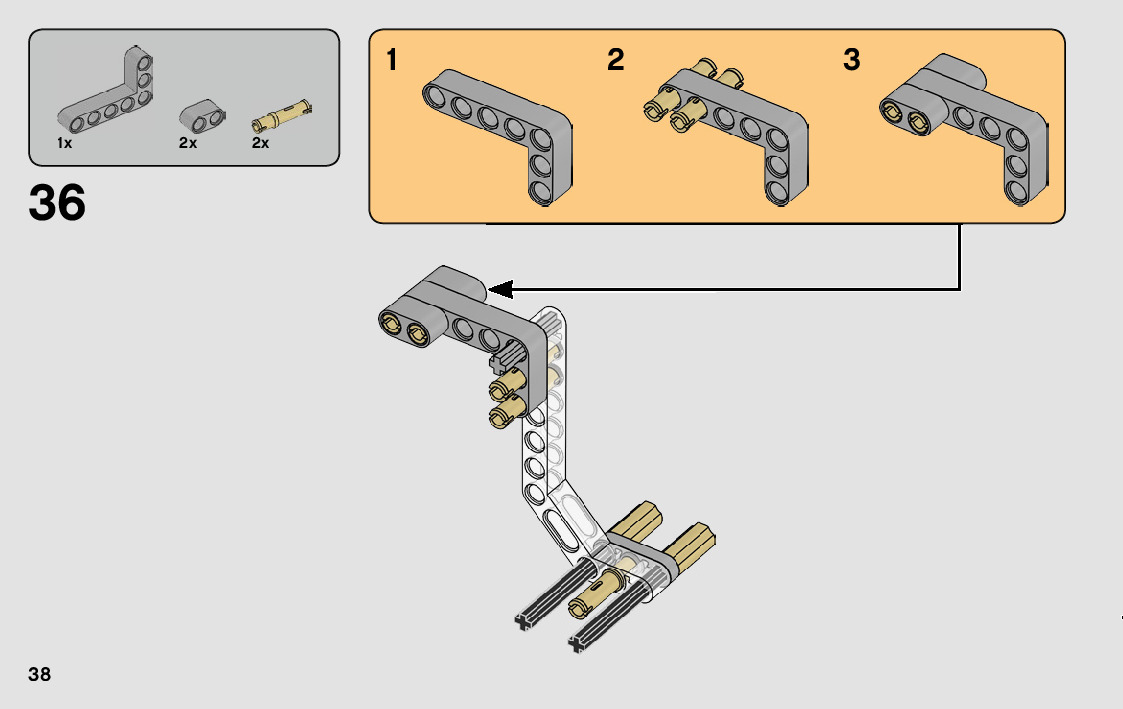 1x 2x 2x

36

1

2

3

38