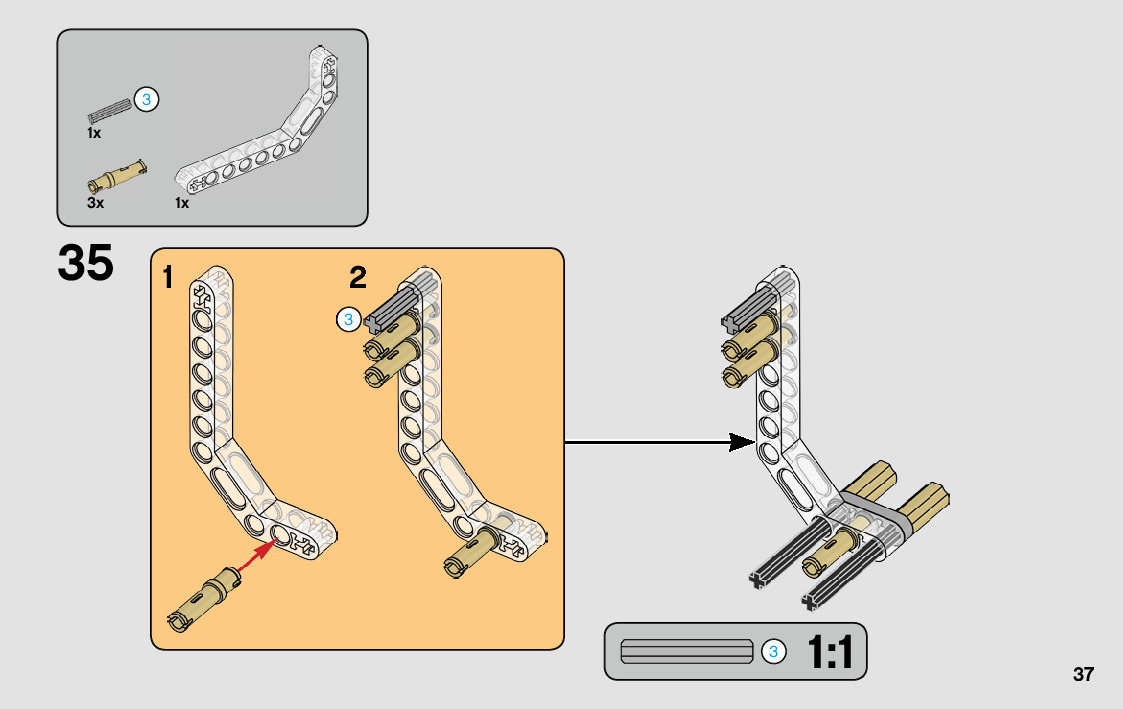 3
1x
3x
1x

35

1
2
3

3 1:1

37