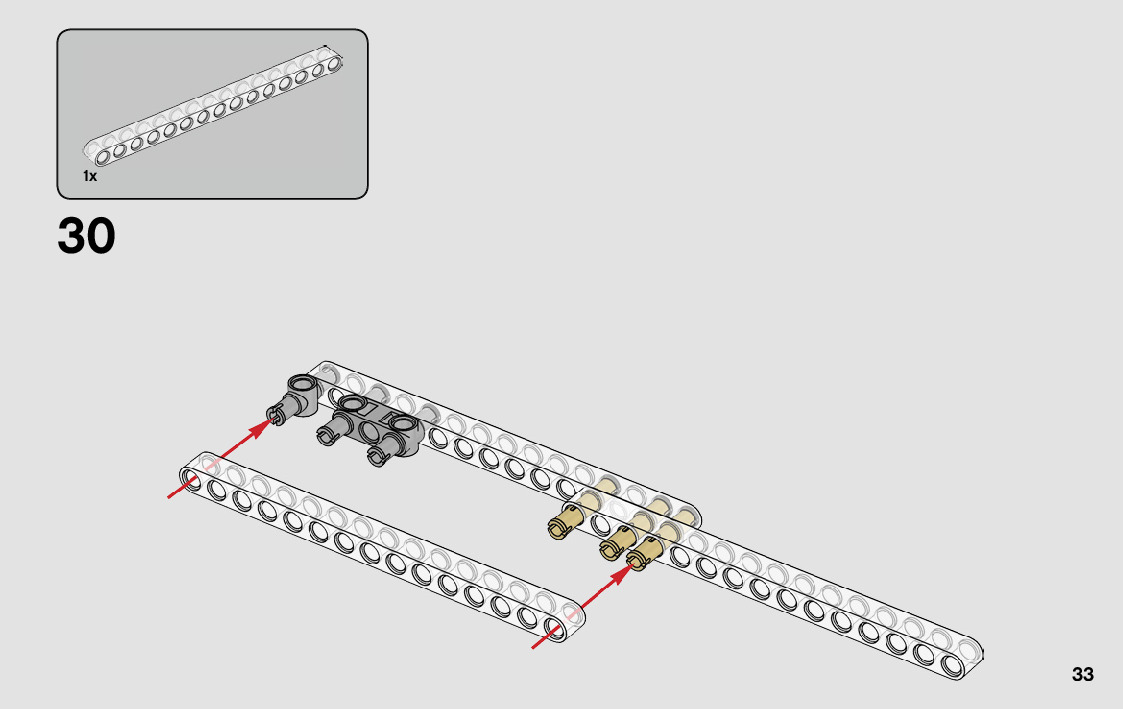 1x

30

33