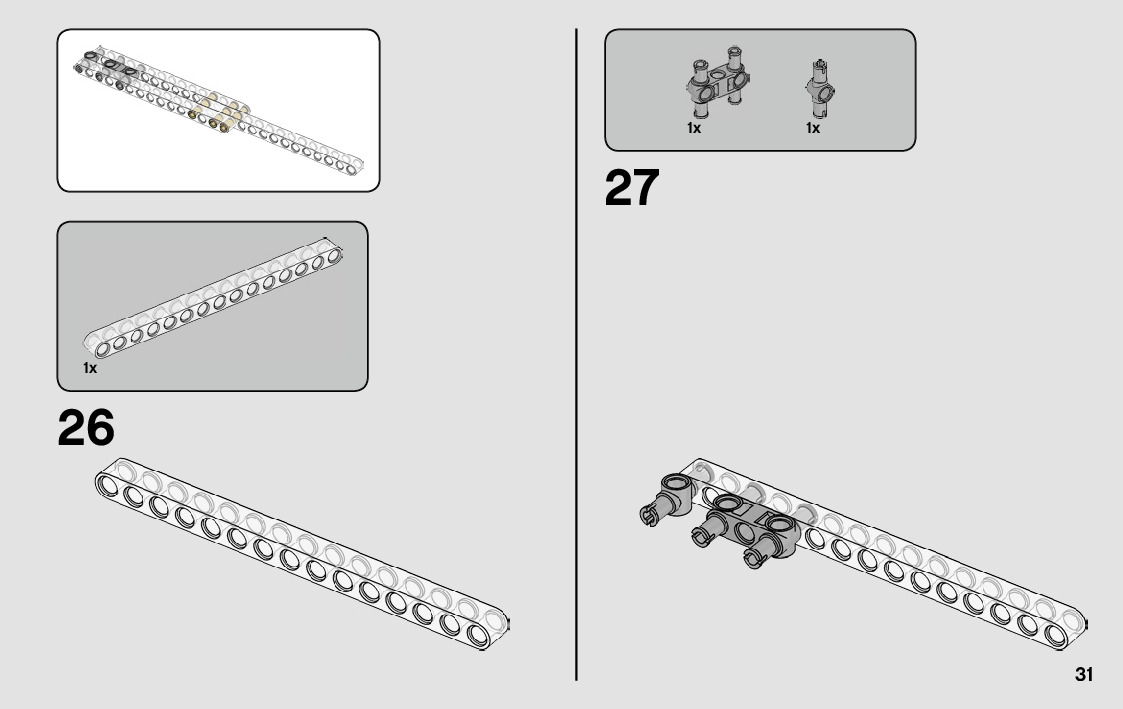 1x

26

1x 1x

27

31