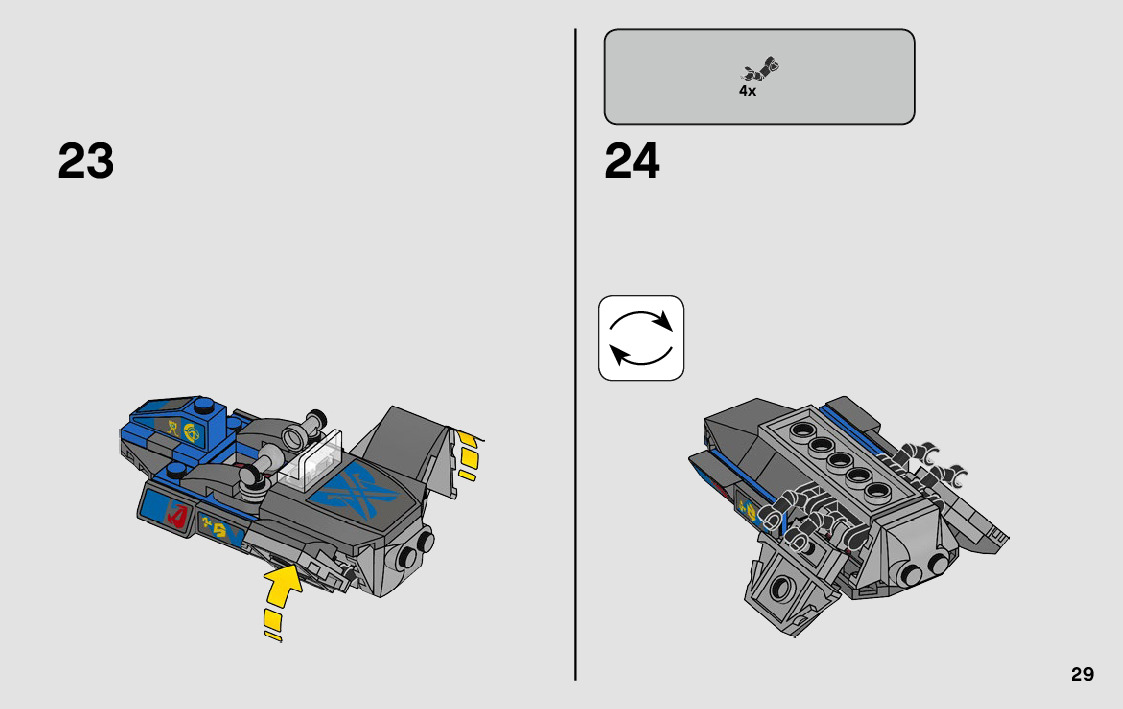 23

4x

24

29