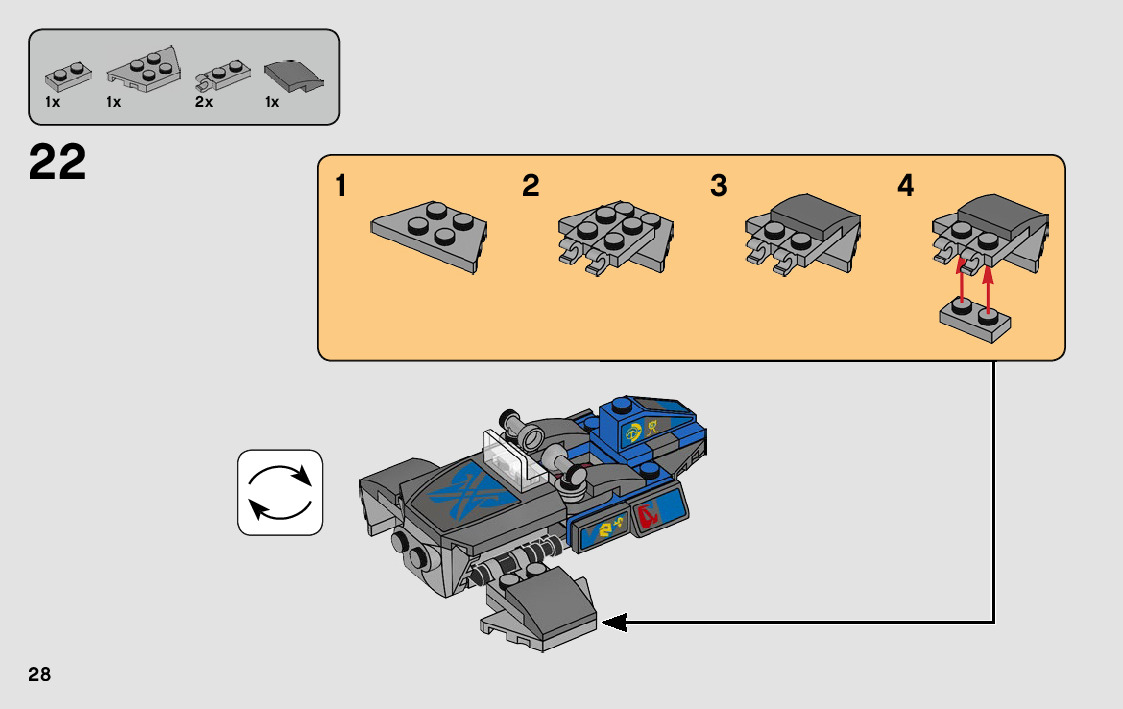 1x 1x 2x 1x

22

1

2

3

4

28