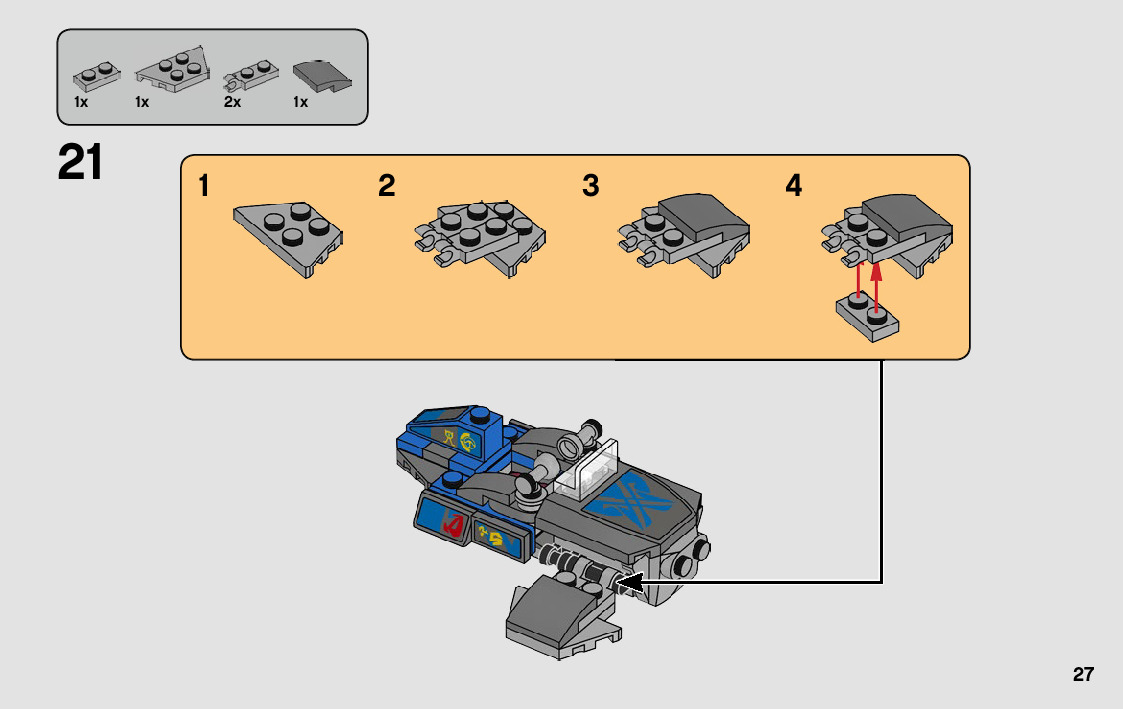 1x 1x 2x 1x

21

1

2

3

4

27