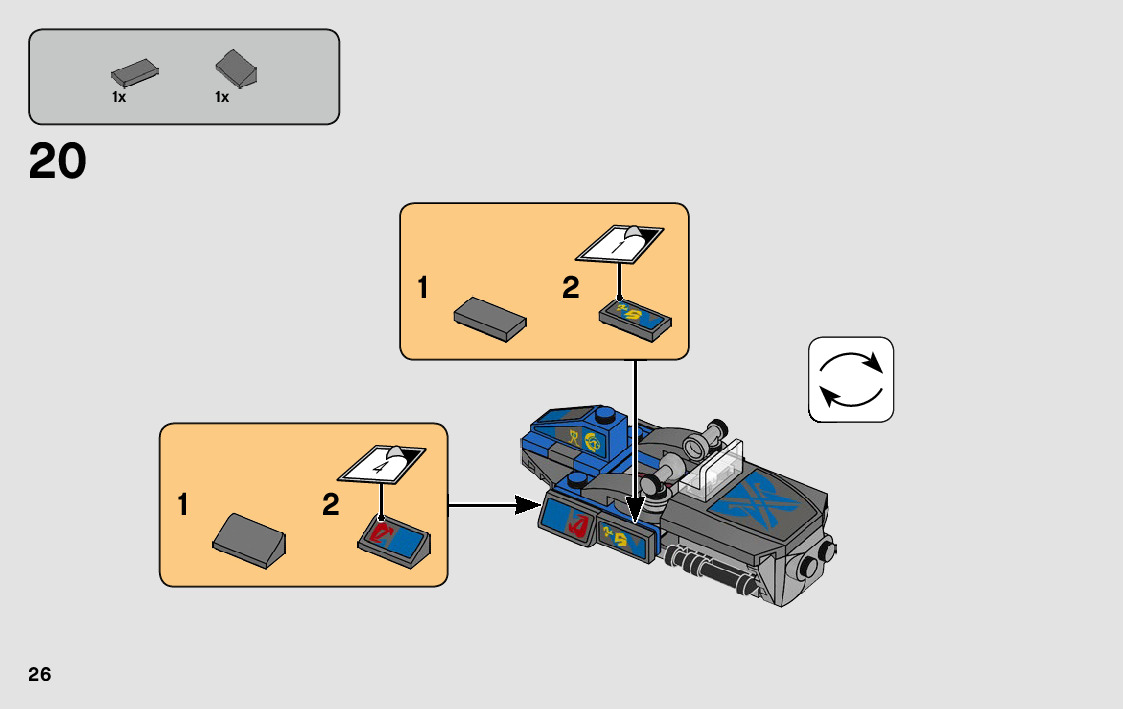 1x 1x

20

1 2

1

1 2

4

26