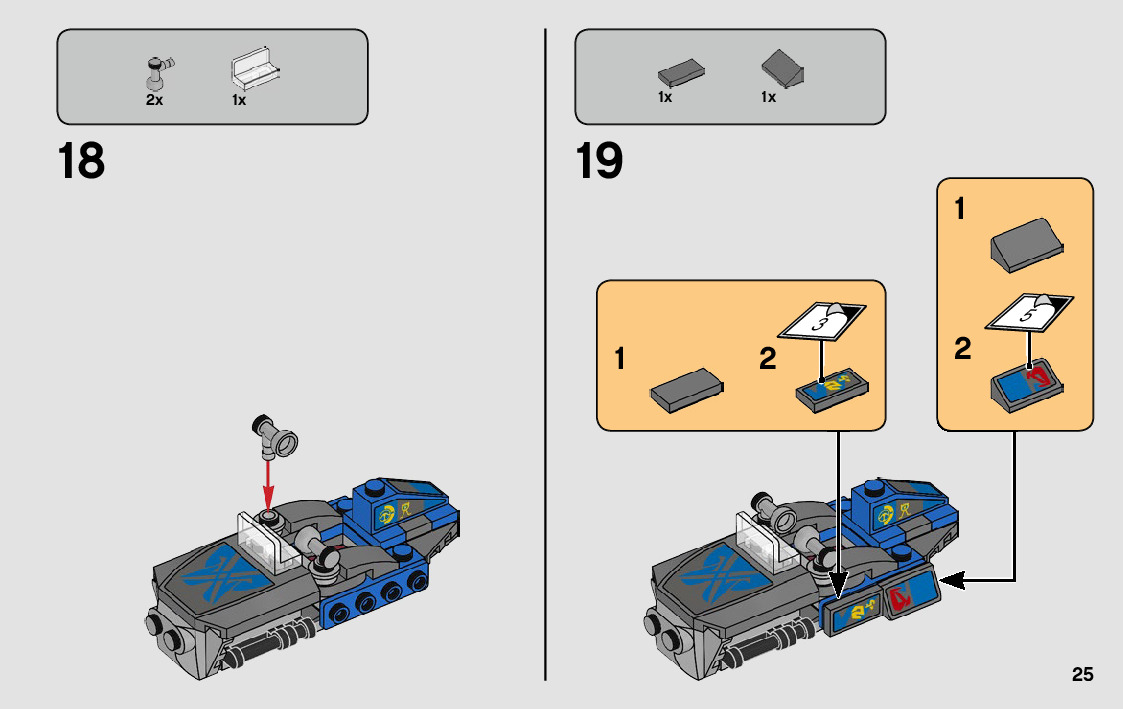 2x 1x

18

1x 1x

19

1

2

3

1

2

5

25