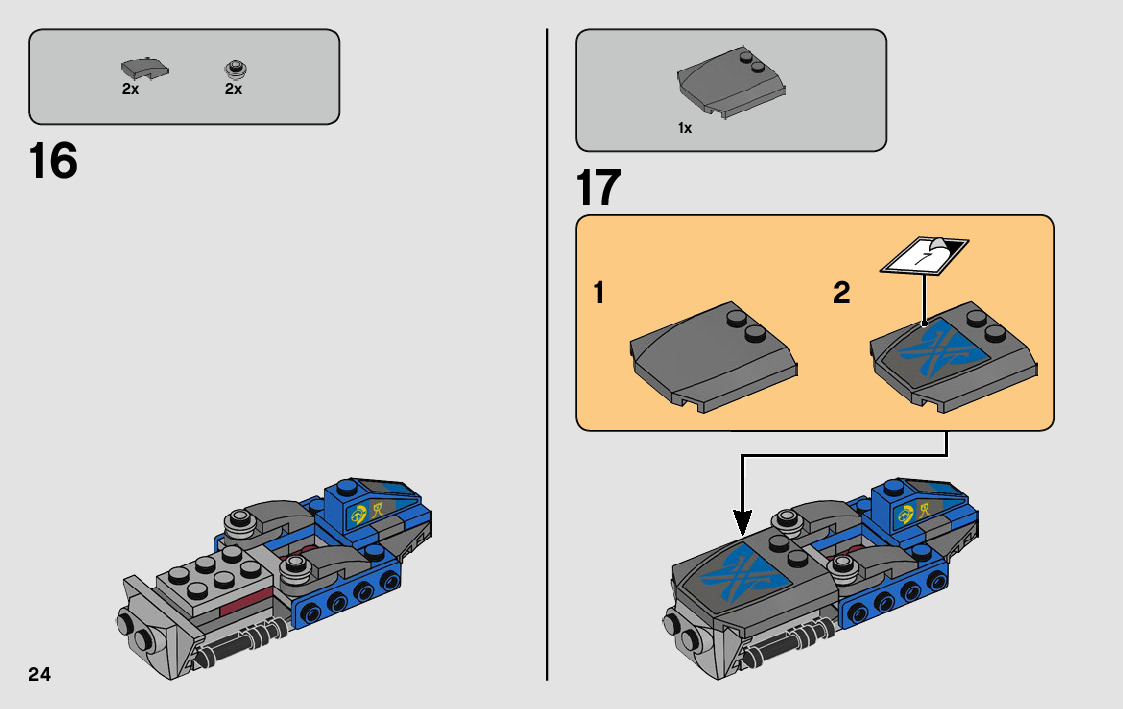 2x 2x

16

24

1x

17

1

2

7