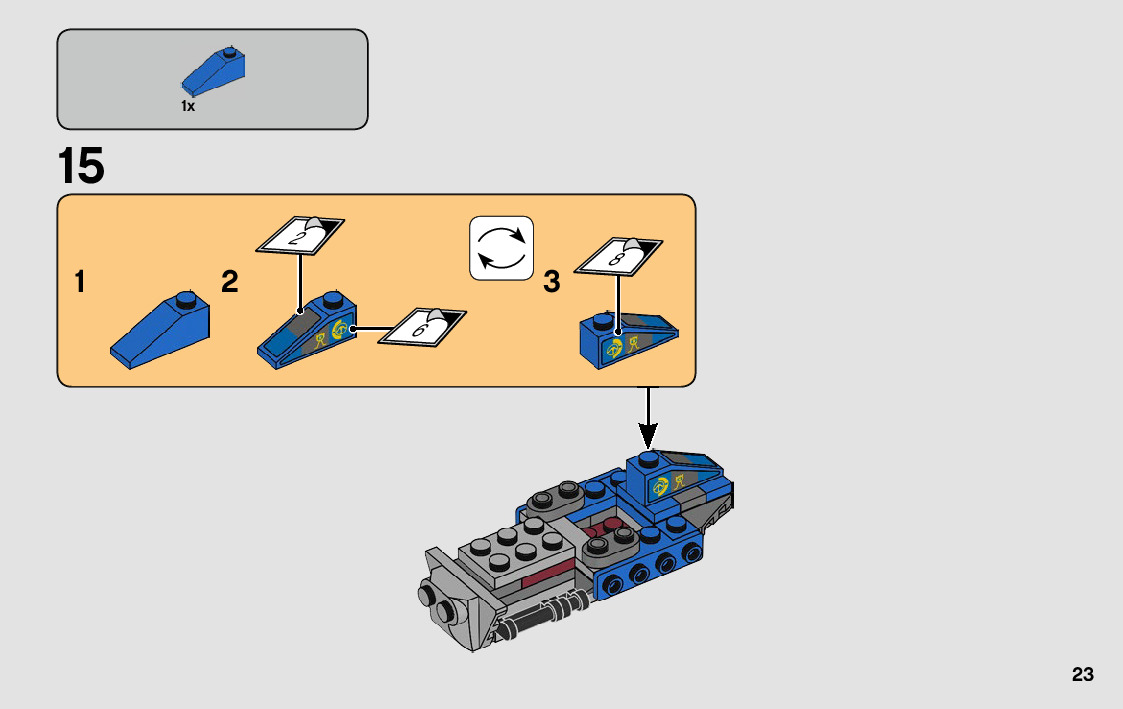 1x

15

1

2

2

6

3

8

23