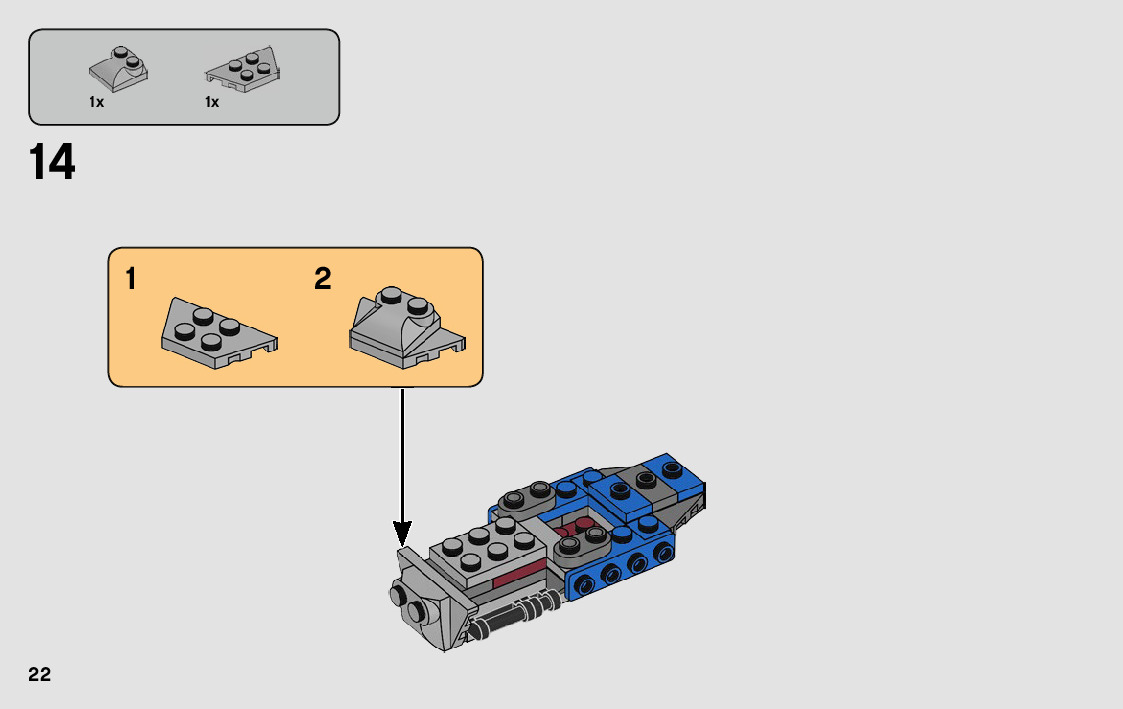 1x 1x

14

1 2

22