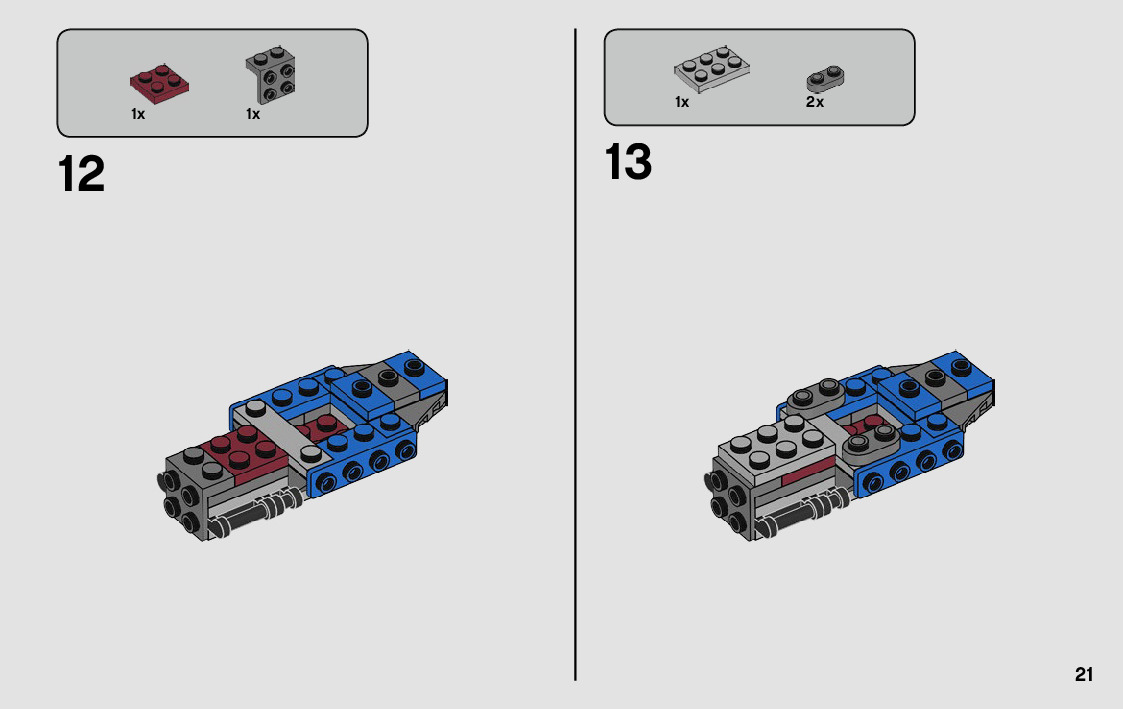 1x 1x

12

1x 2x

13

21