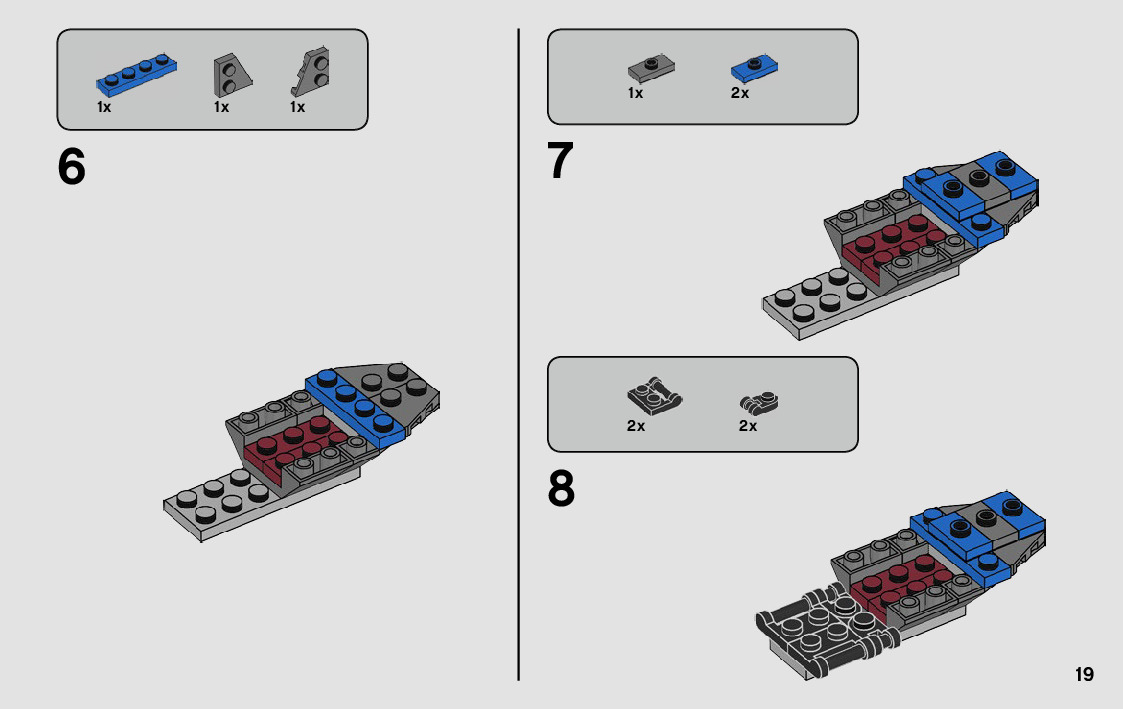 1x 1x 1x

6

1x 2x

7

2x 2x

8

19