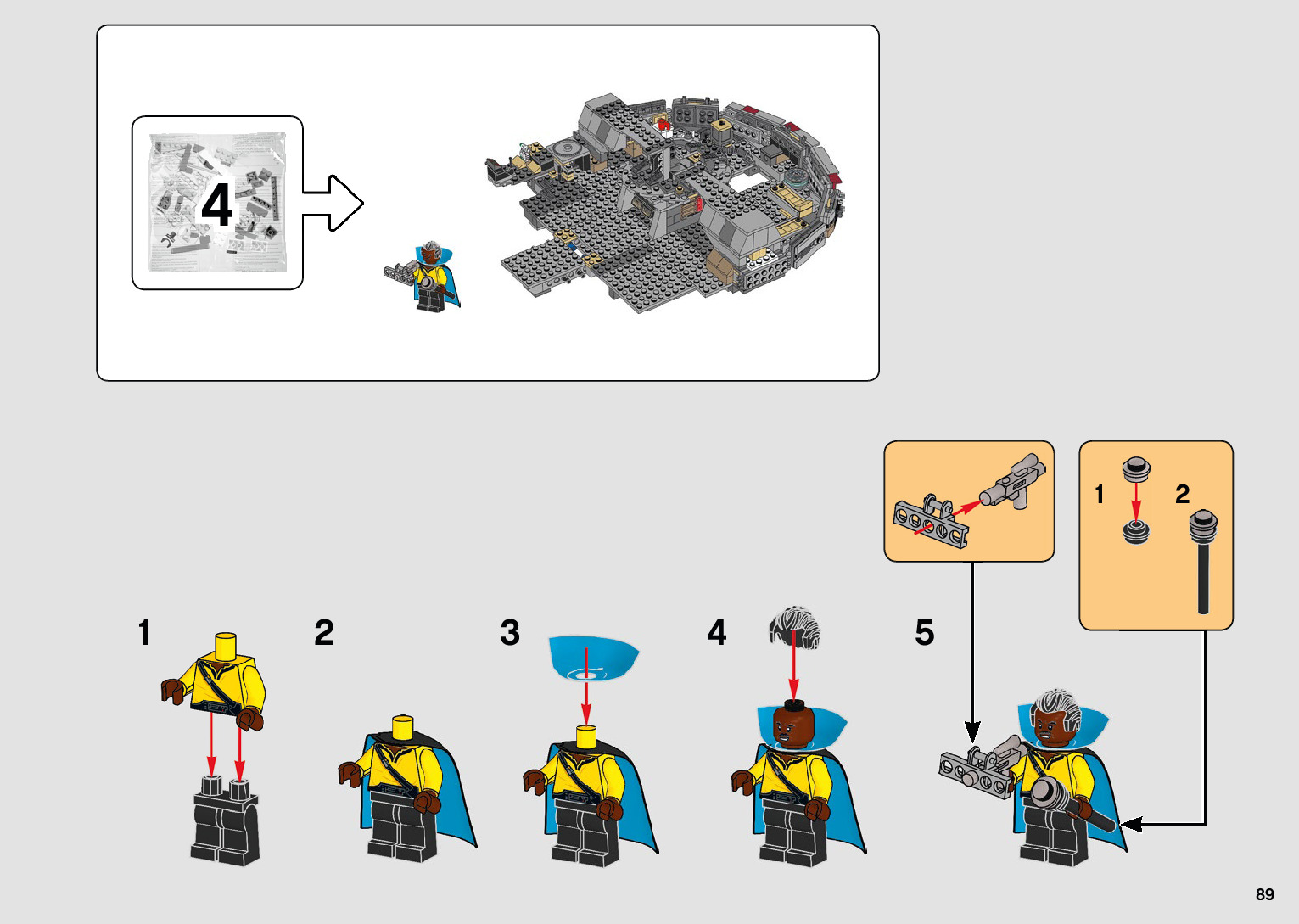 4

1

2

1

2

3

4

5

89