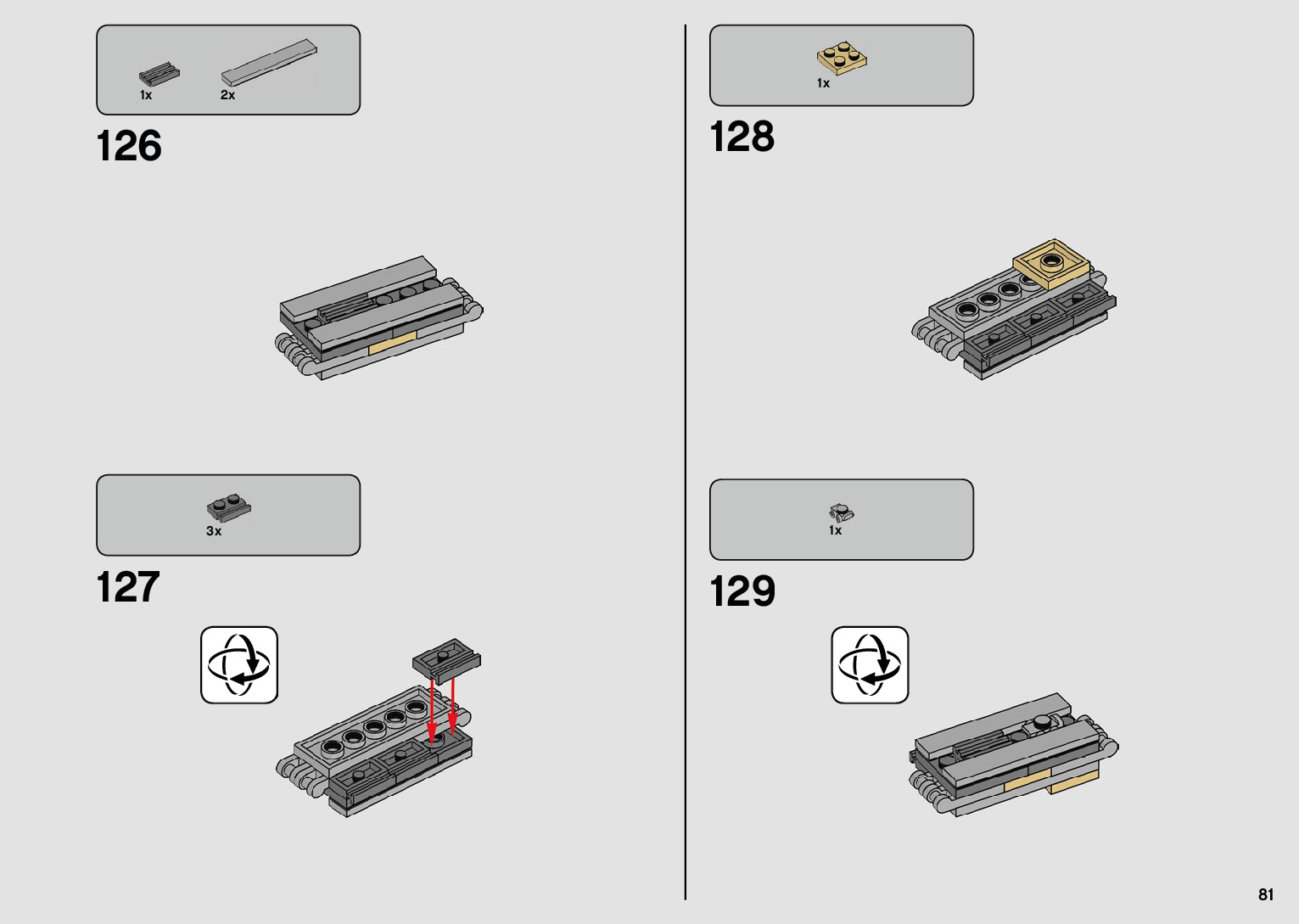 1x 2x

126

3x

127

1x

128

1x

129

81