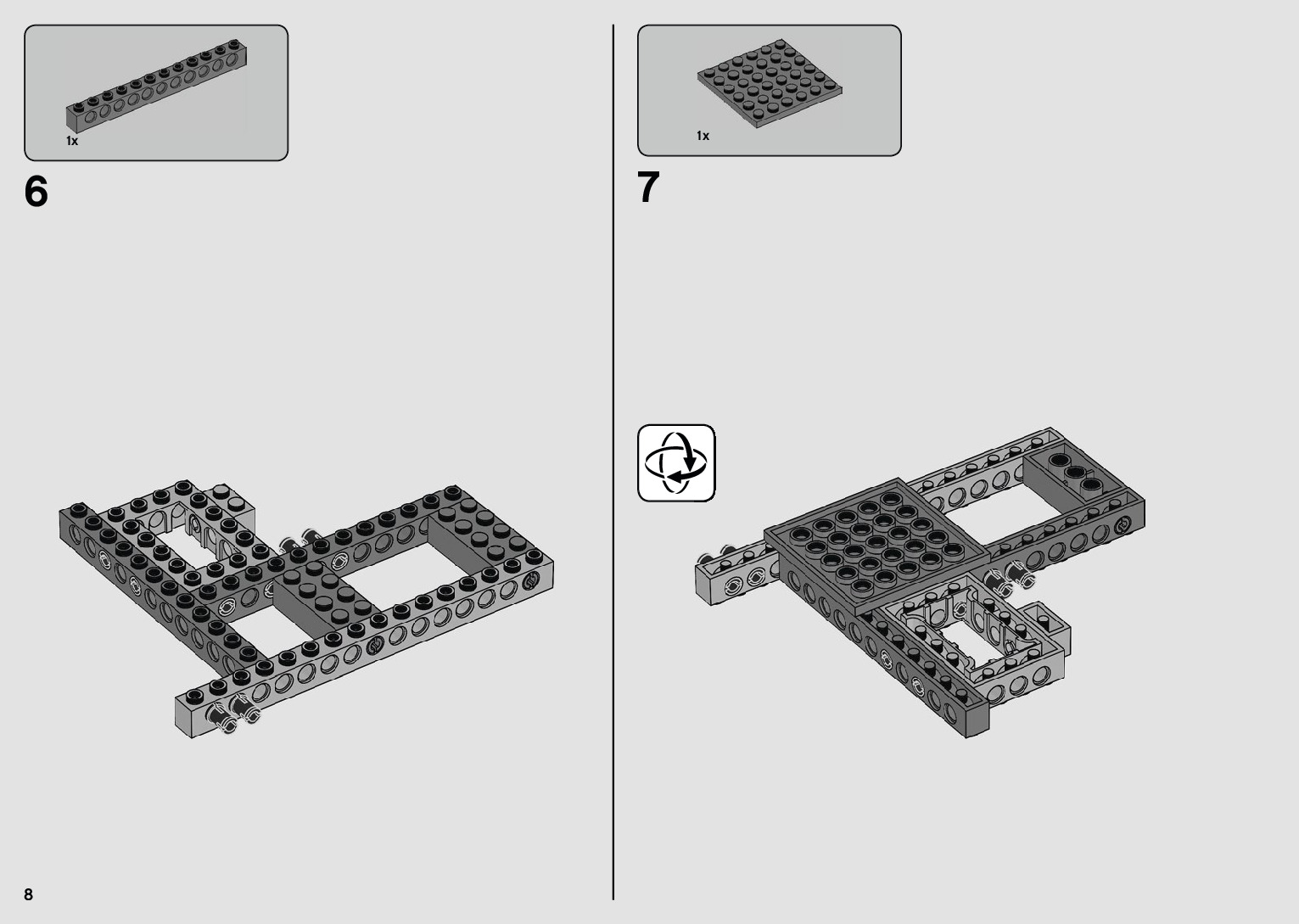 1x

6

1x

7

8