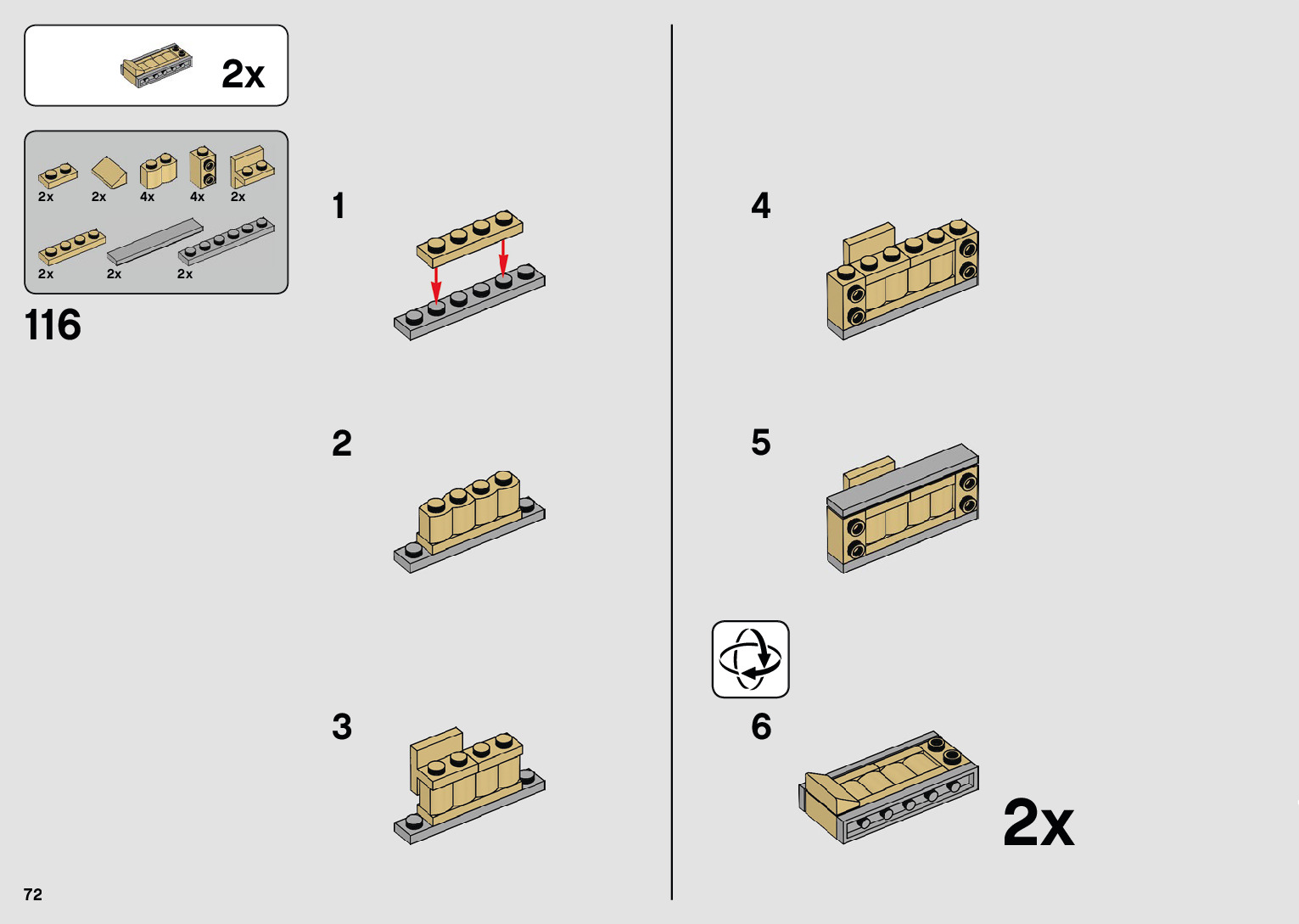 2x

2x 2x 4x 4x 2x

2x 2x 2x

116

1

2

3

4

5

6

2x

72