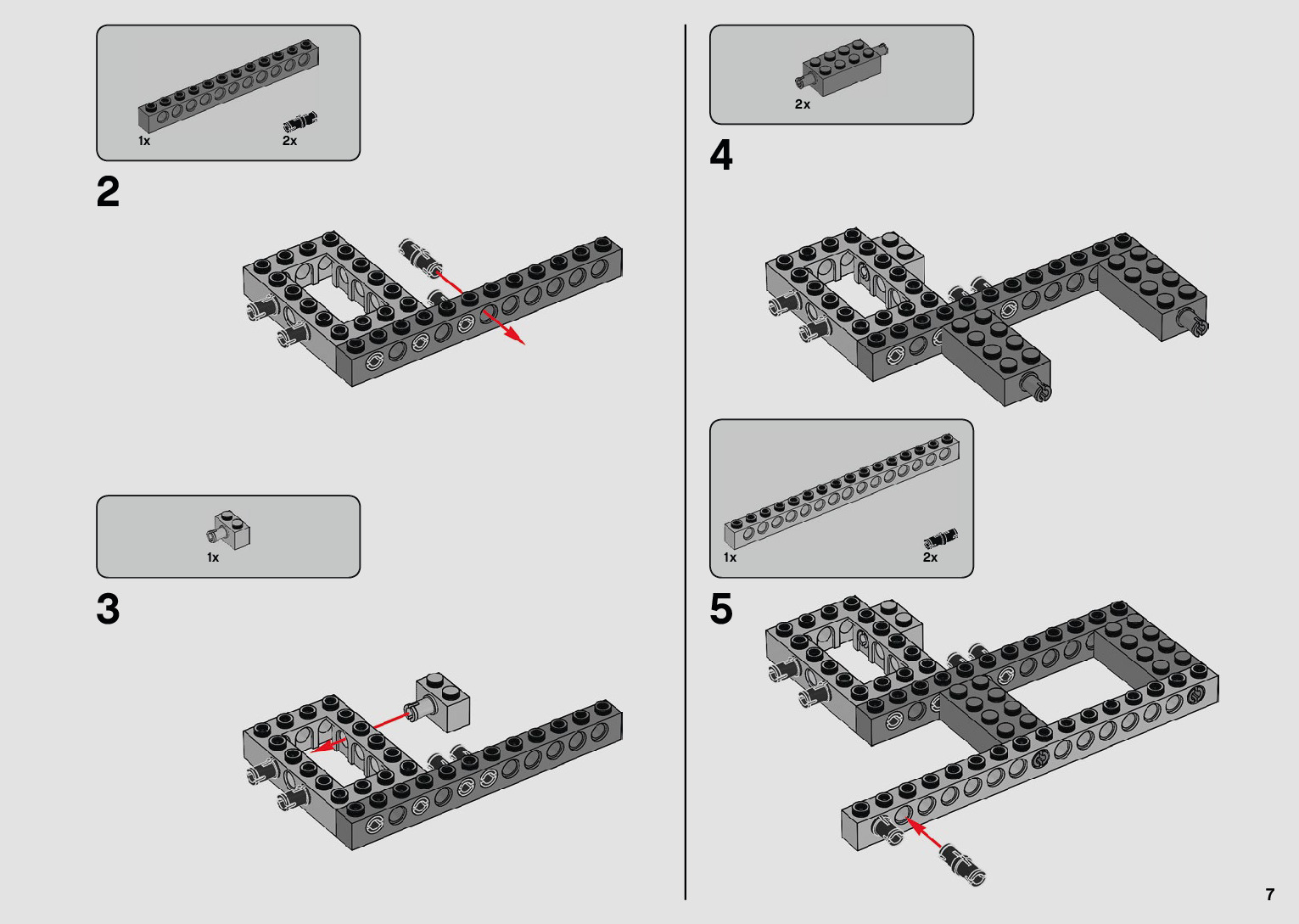 1x
2x

2

1x

3

2x

4

1x
2x

5

7