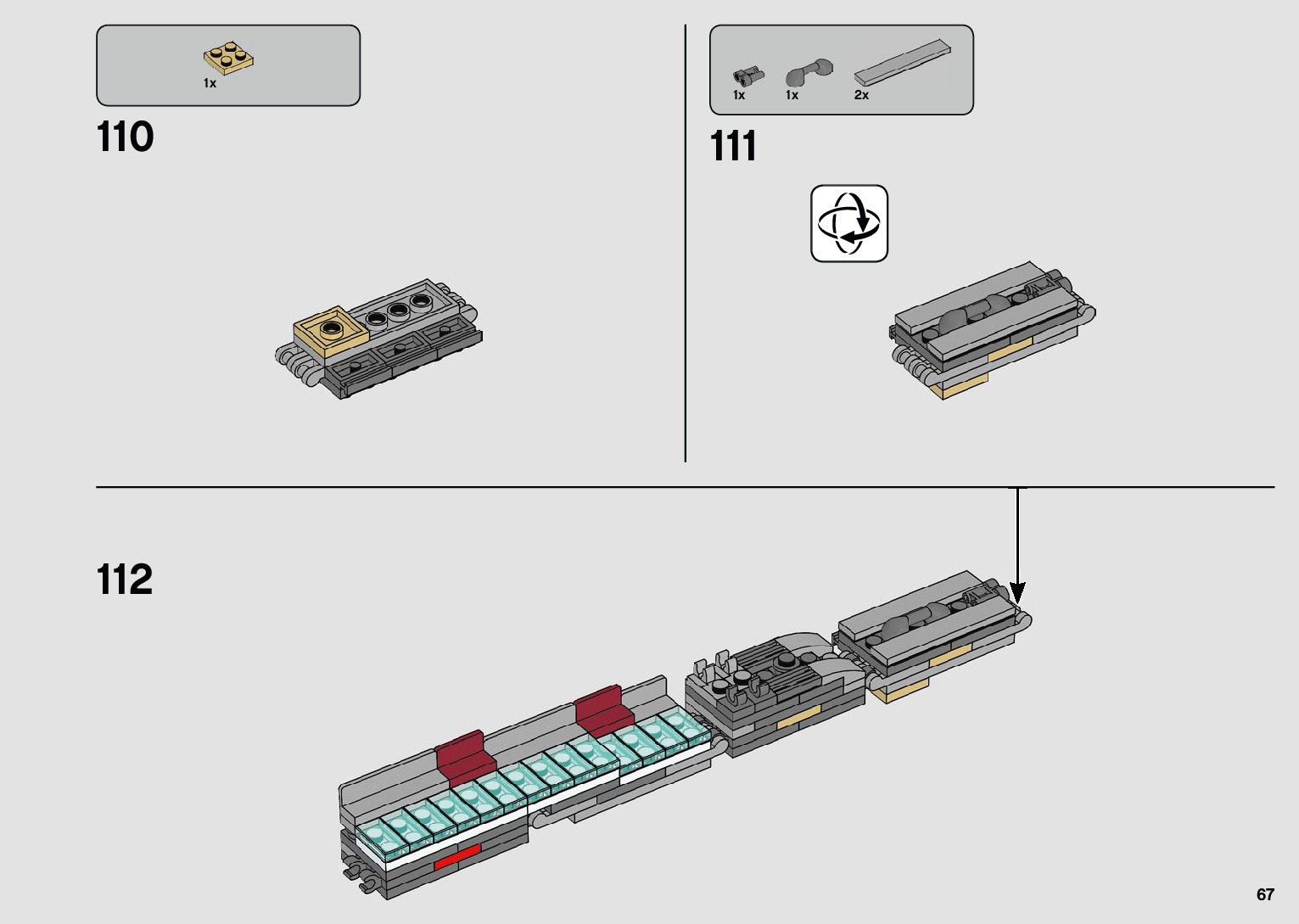 1x

110

1x 1x 2x

111

112

67