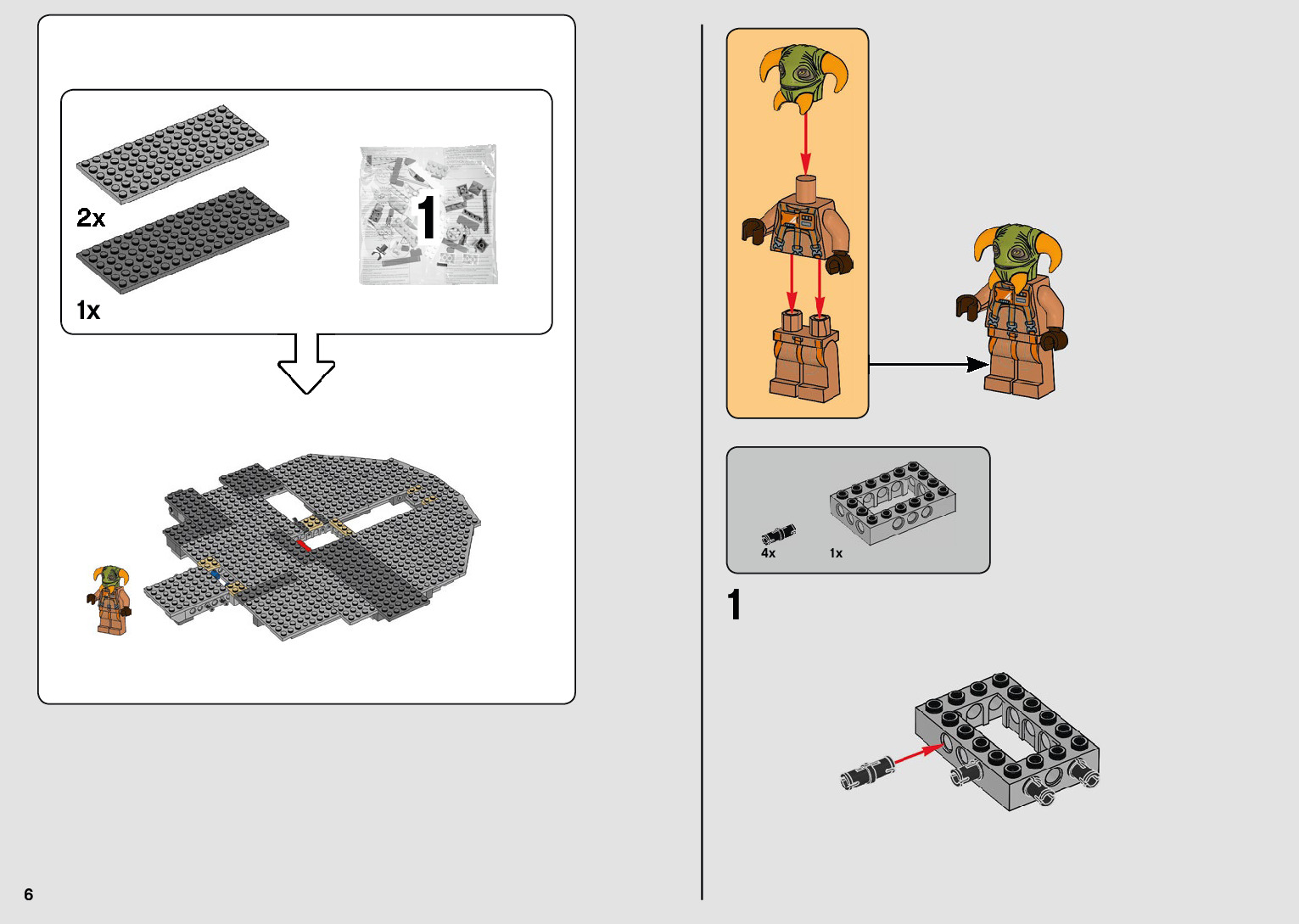 2x

1x

1

4x

1x

1

6