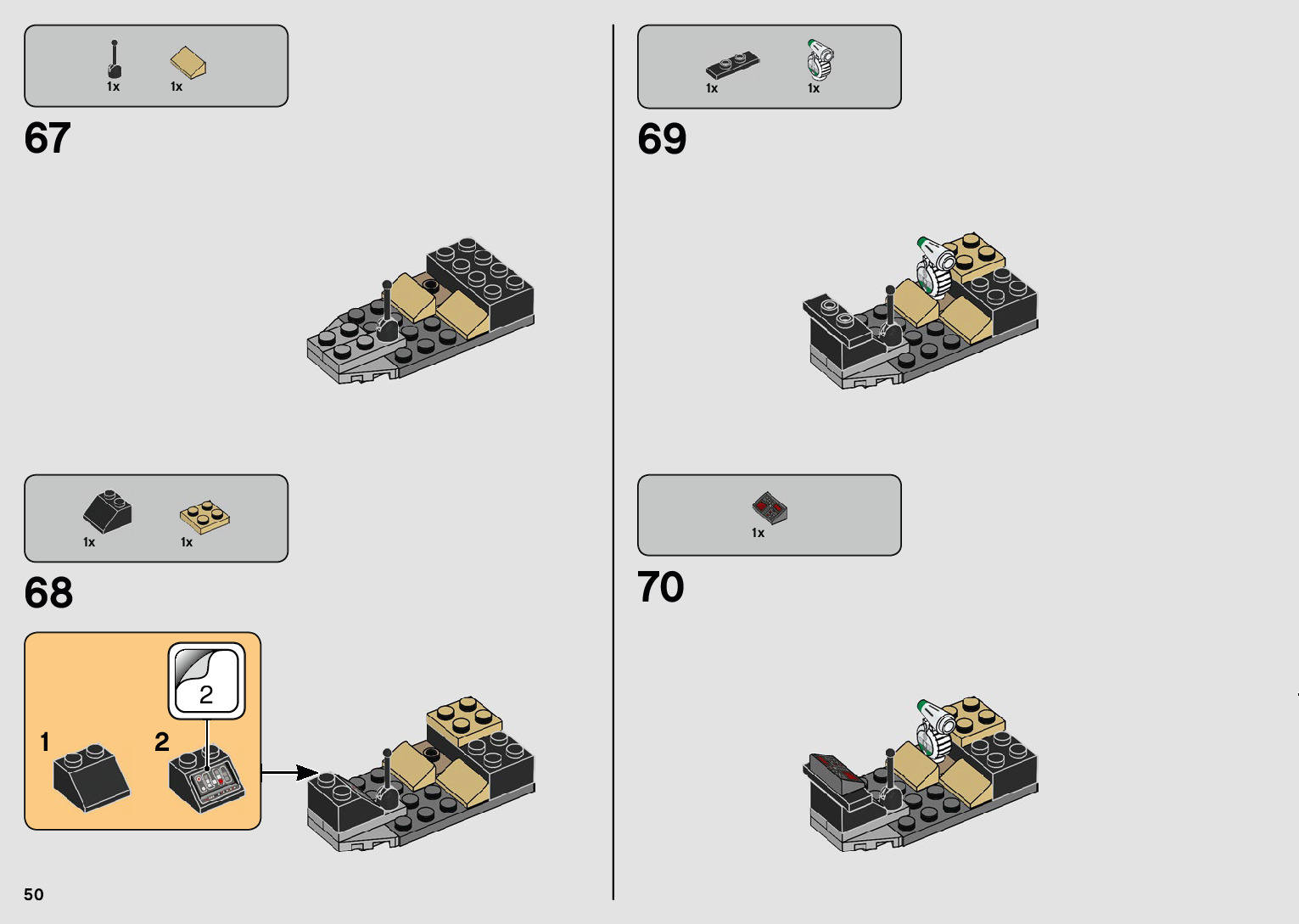 1x 1x

67

1x 1x

68

2

1

2

50

1x 1x

69

1x

70