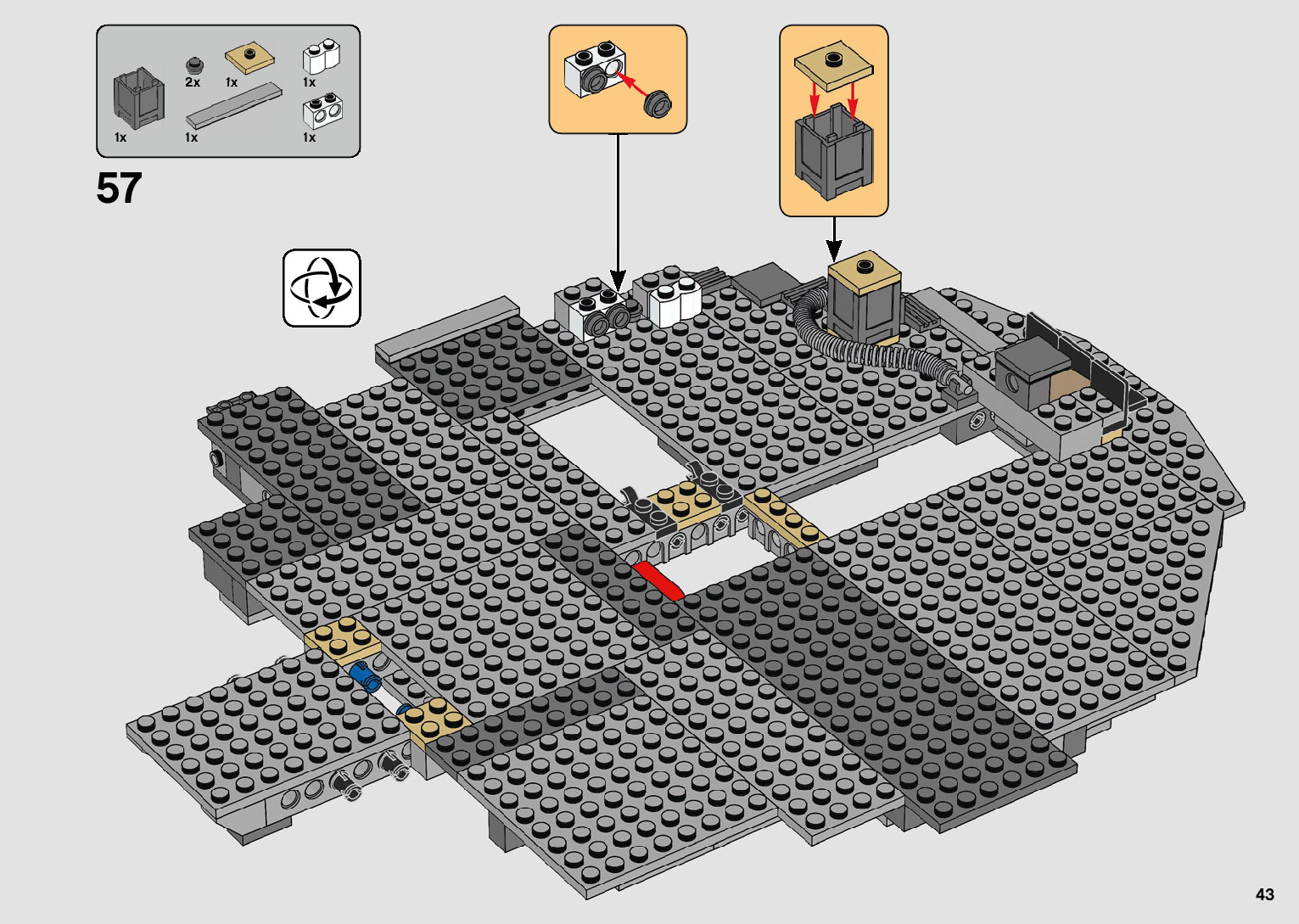 2x
1x
1x
1x
1x
1x

57

43