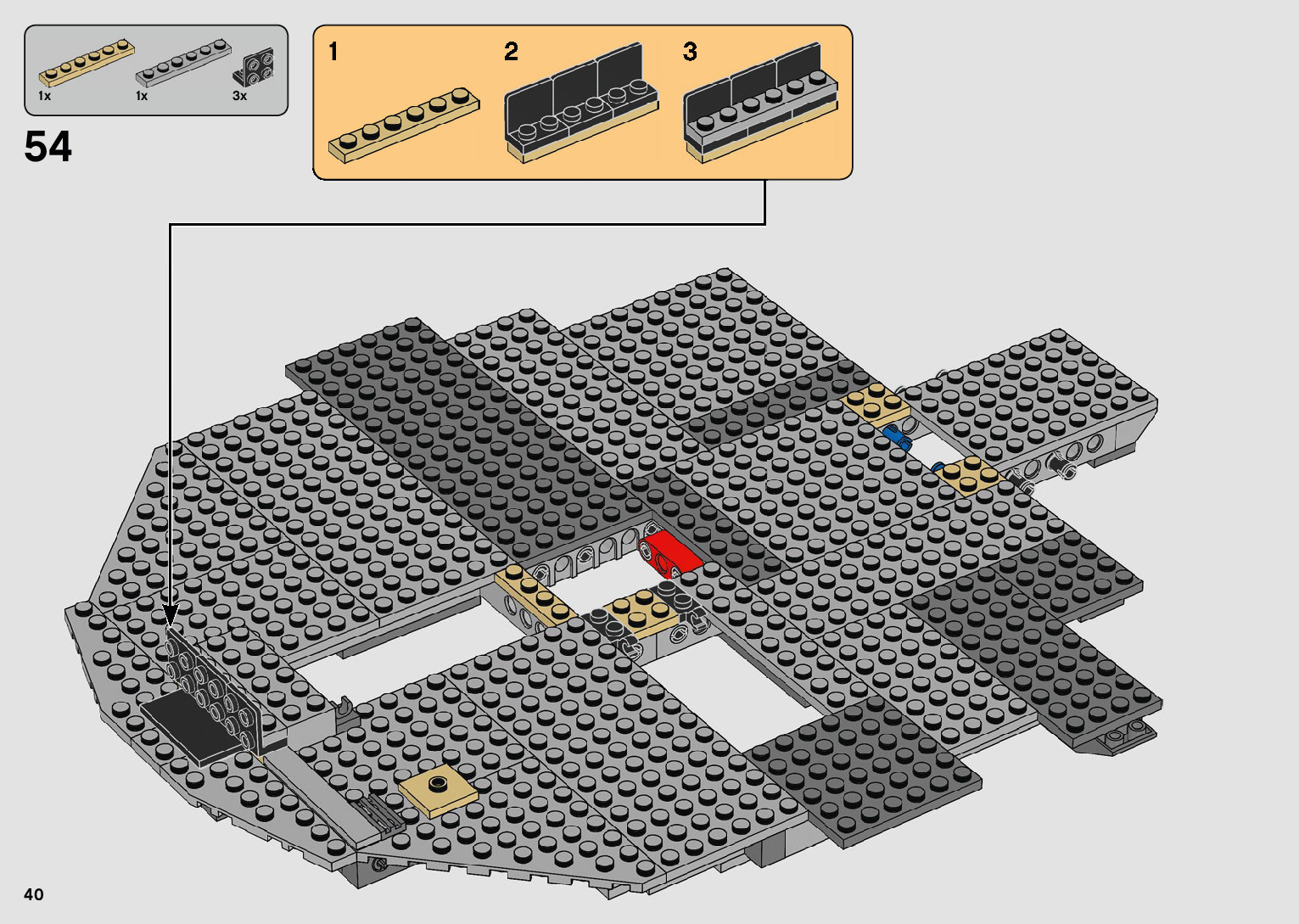 1x
1x
3x

54

1
2
3

40