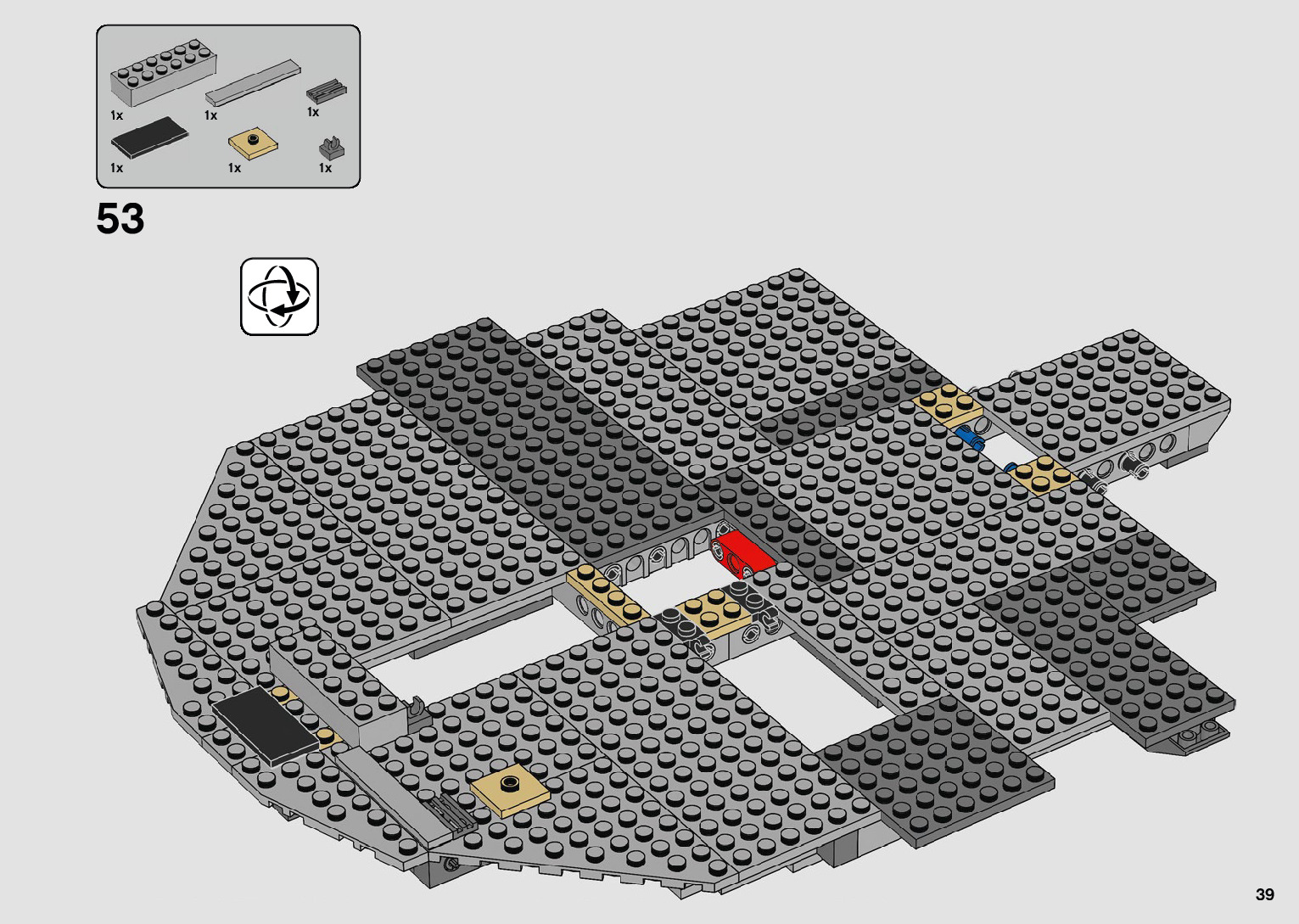 1x
1x
1x
1x
1x
1x

53

39