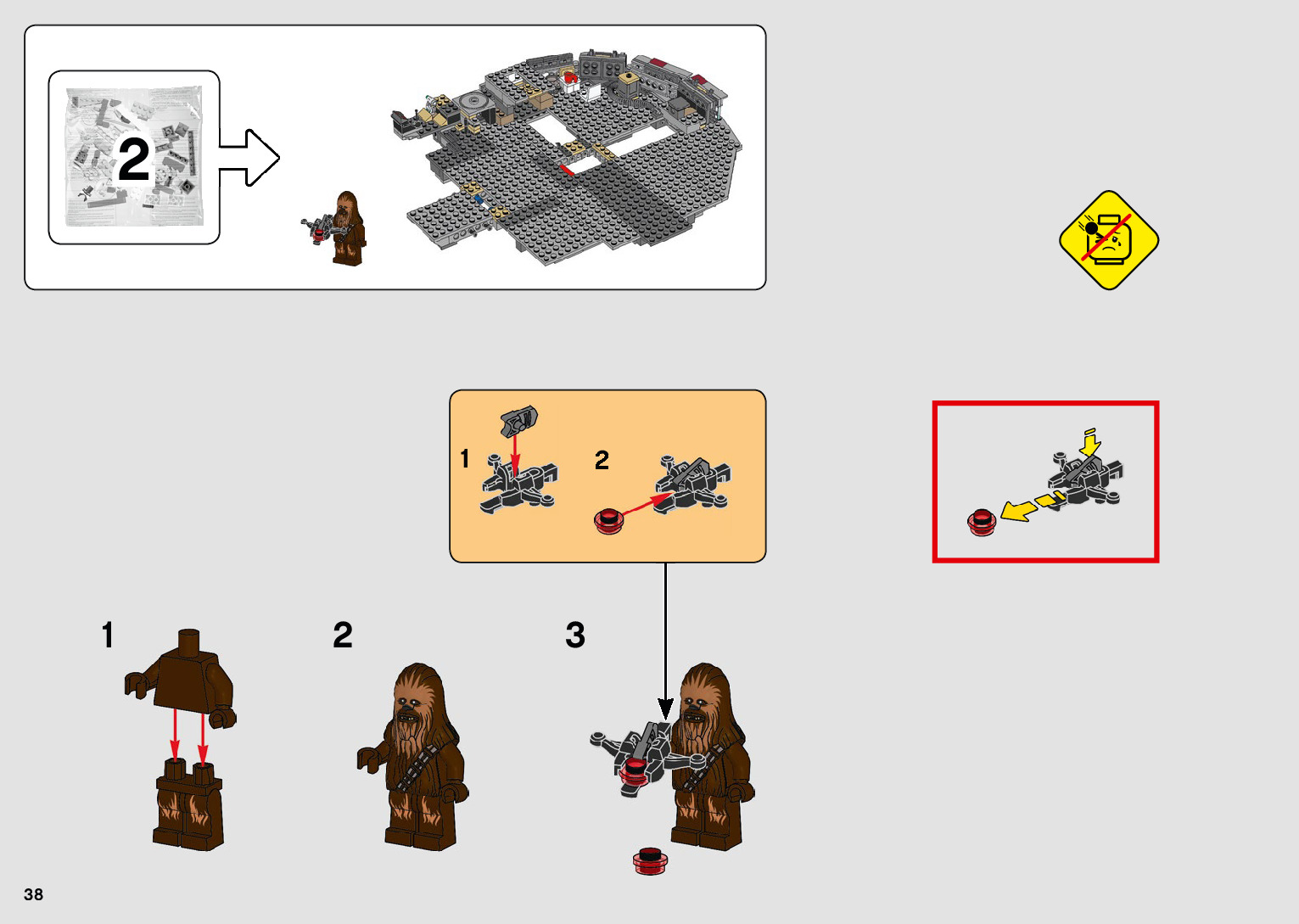 2

1

2

1

2

3

38