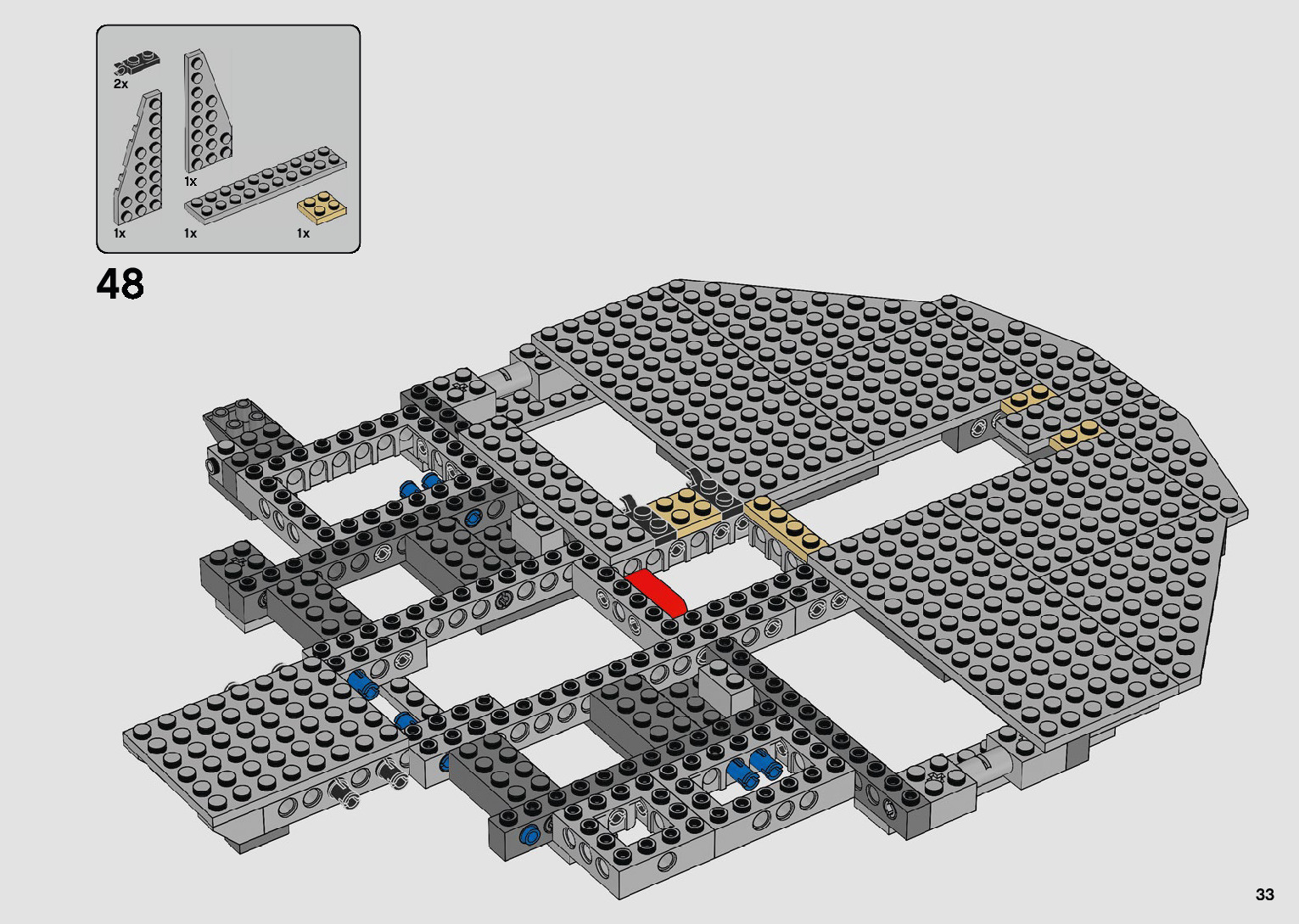 2x
1x
1x
1x
1x

48

33