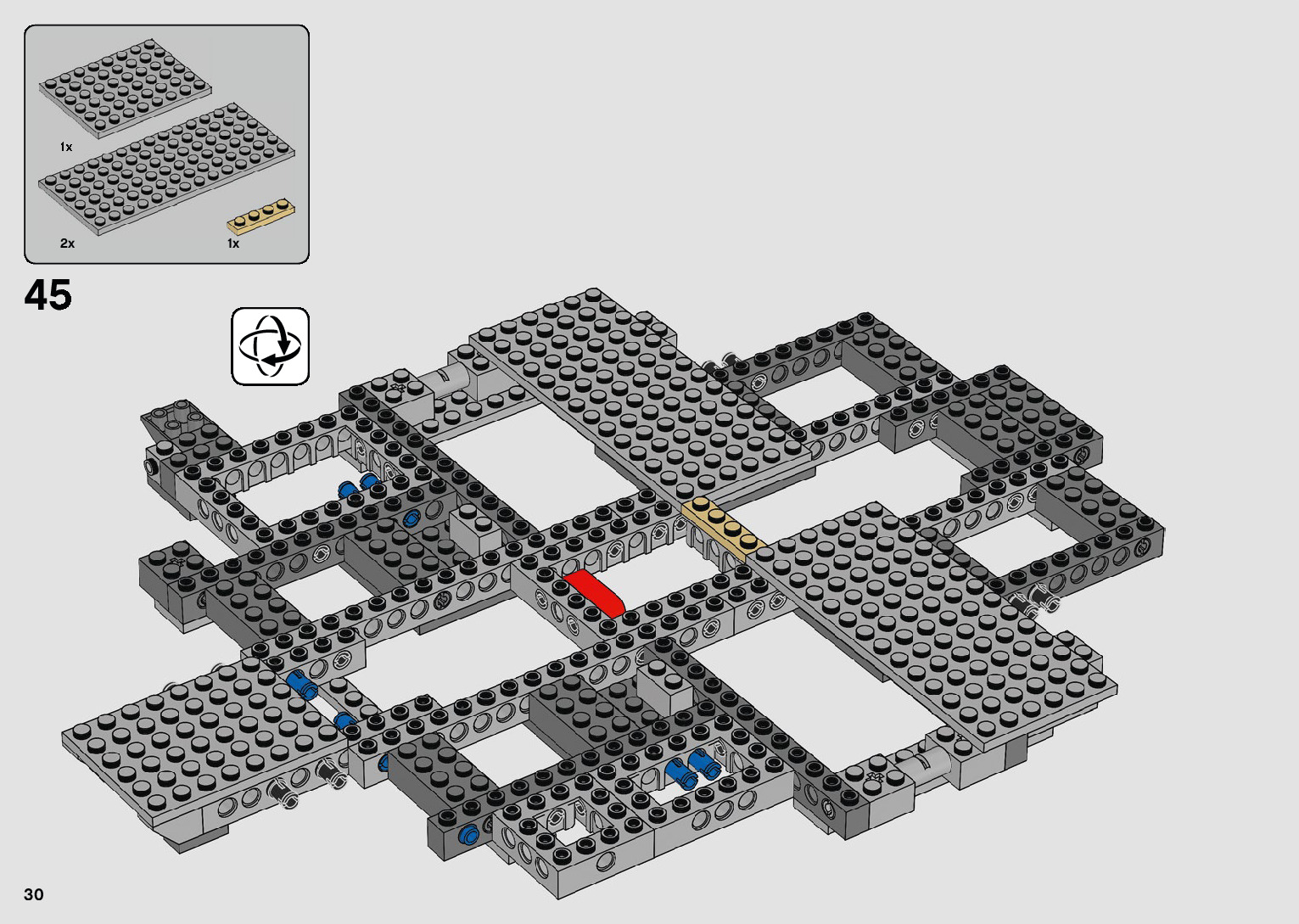 1x

2x

1x

45

30