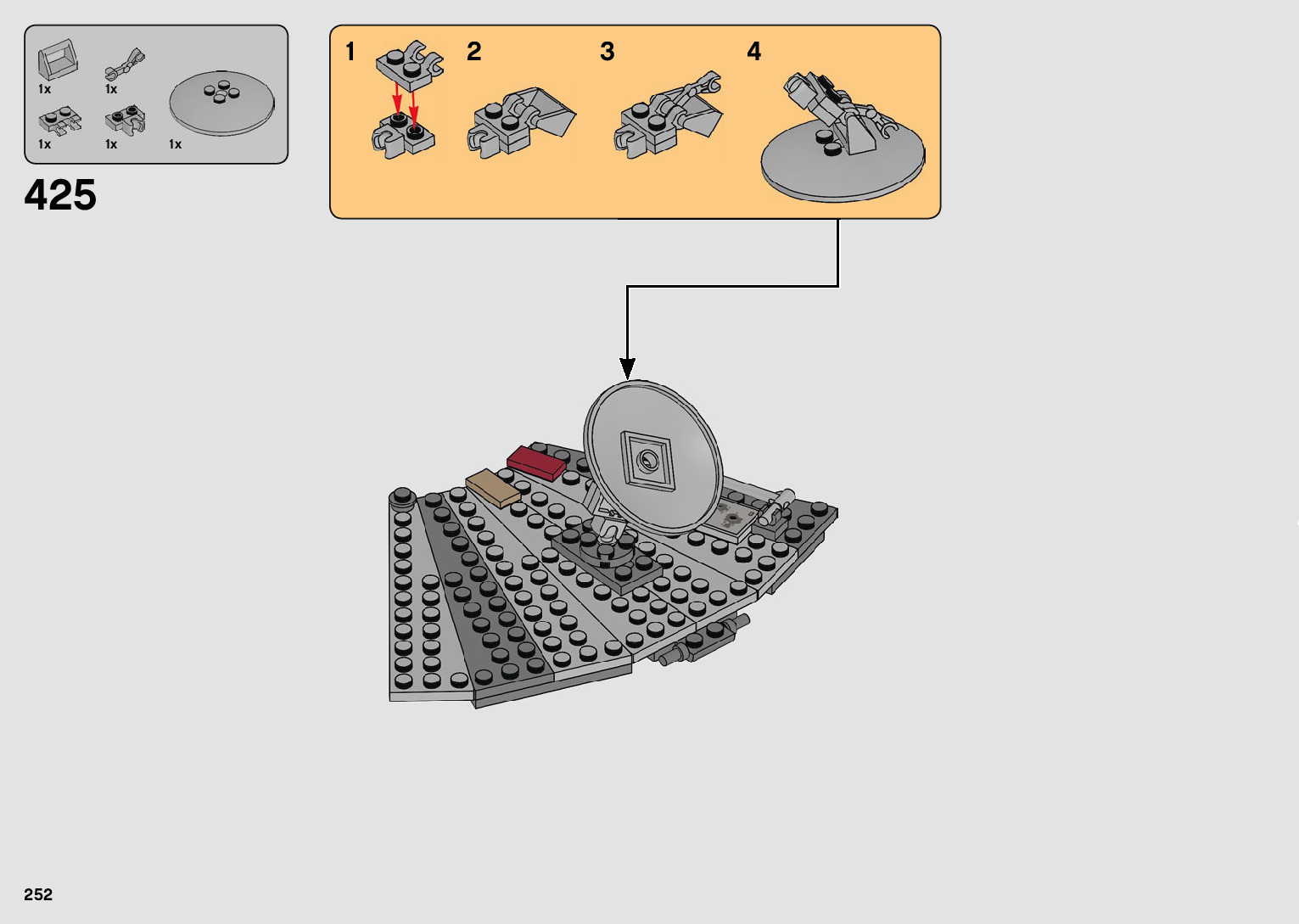 1x
1x
1x
1x
1x

425

1
2
3
4

252