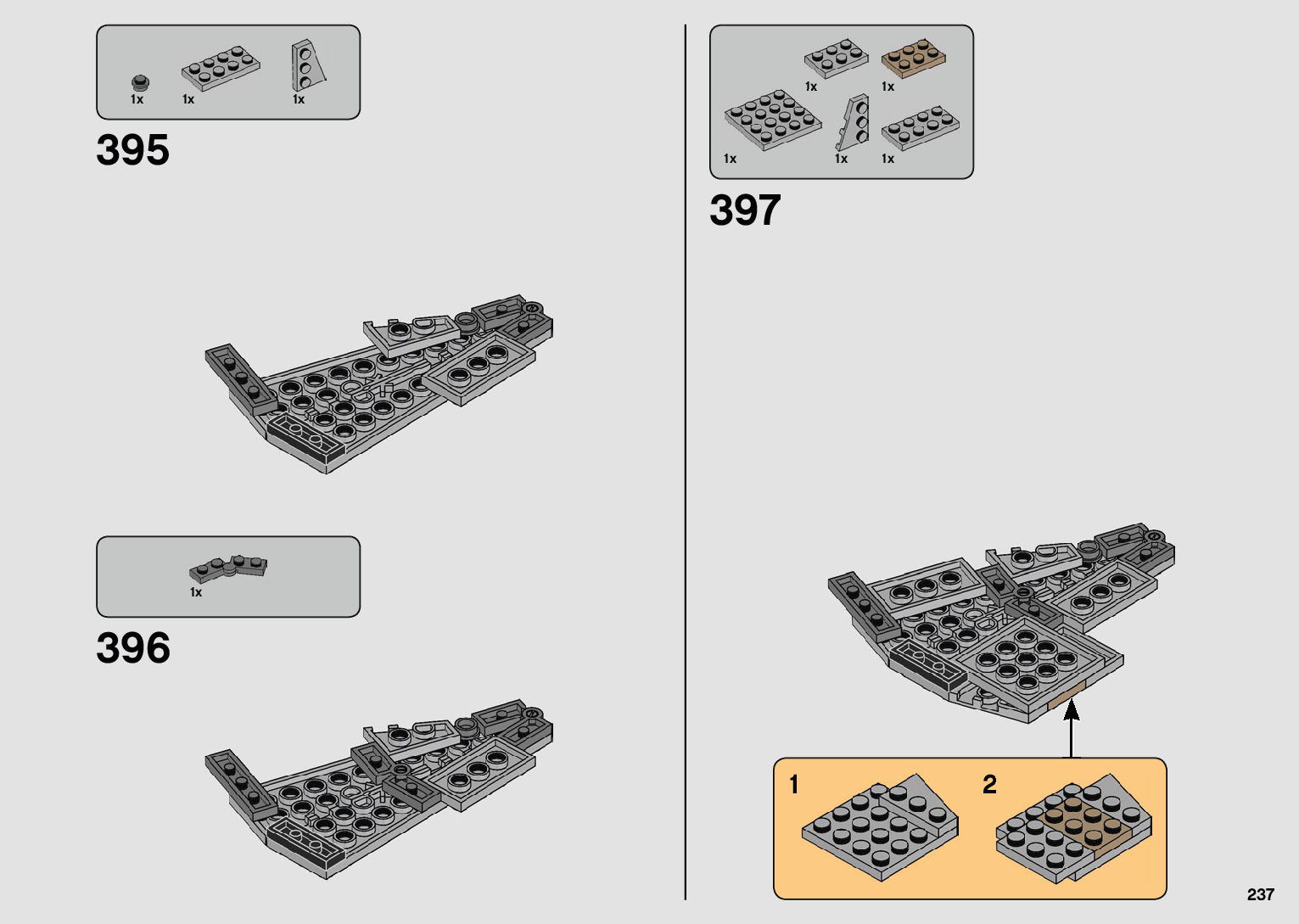 1x 1x 1x

395

1x

396

1x 1x

1x 1x 1x

397

1

2

237