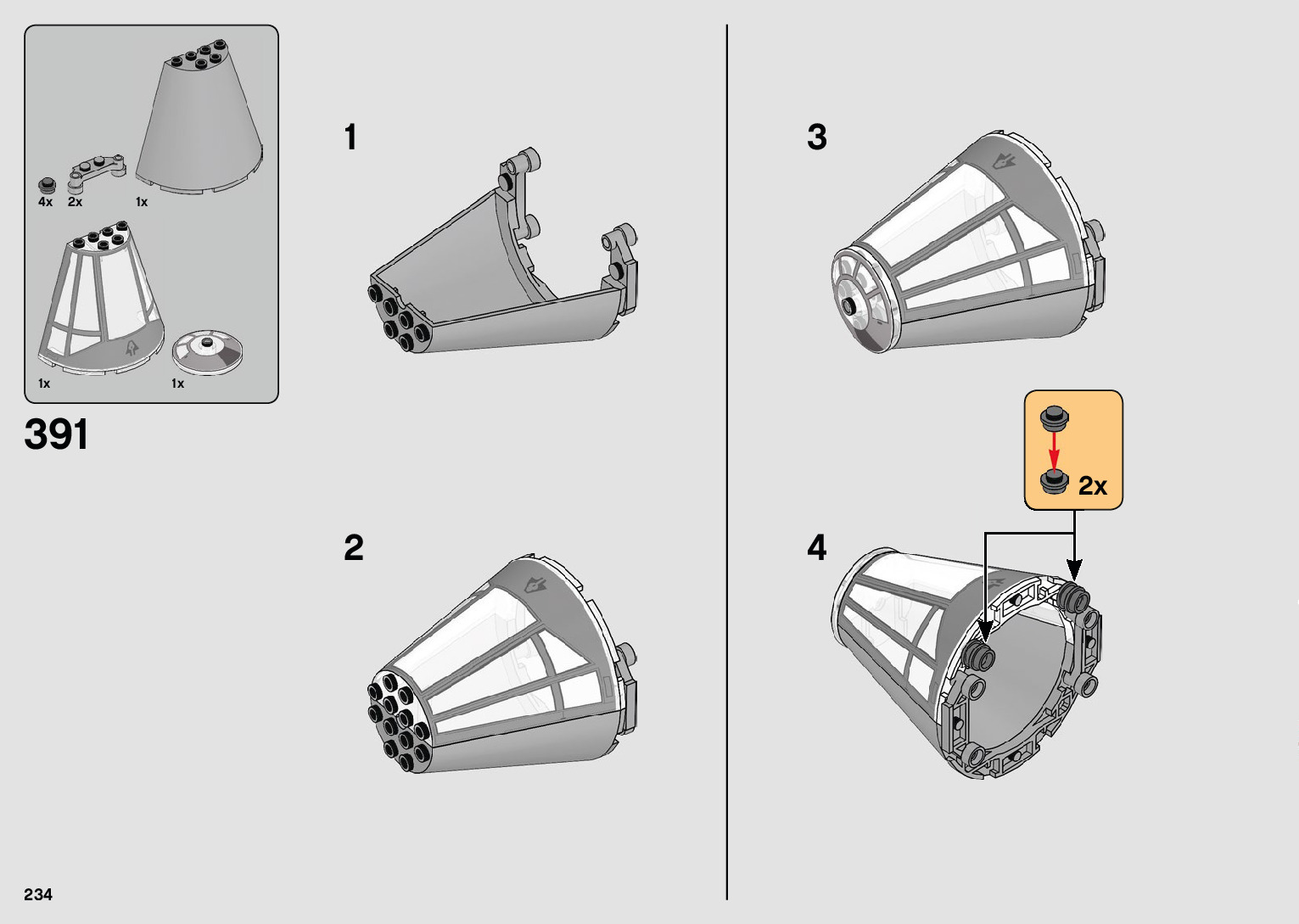 4x 2x 1x

1x 1x

391

1

2

3

2x

4

234