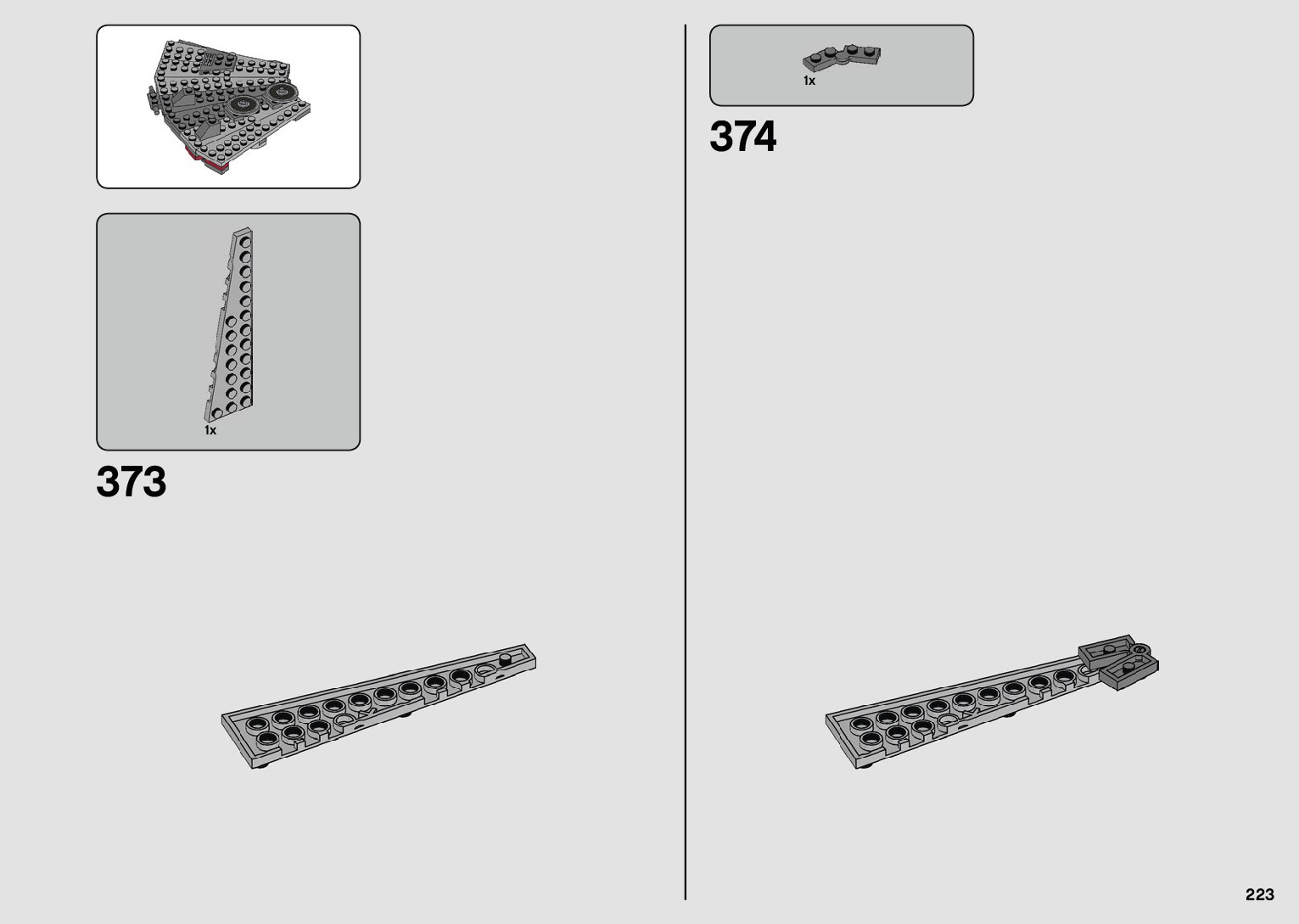 1x

373

1x

374

223