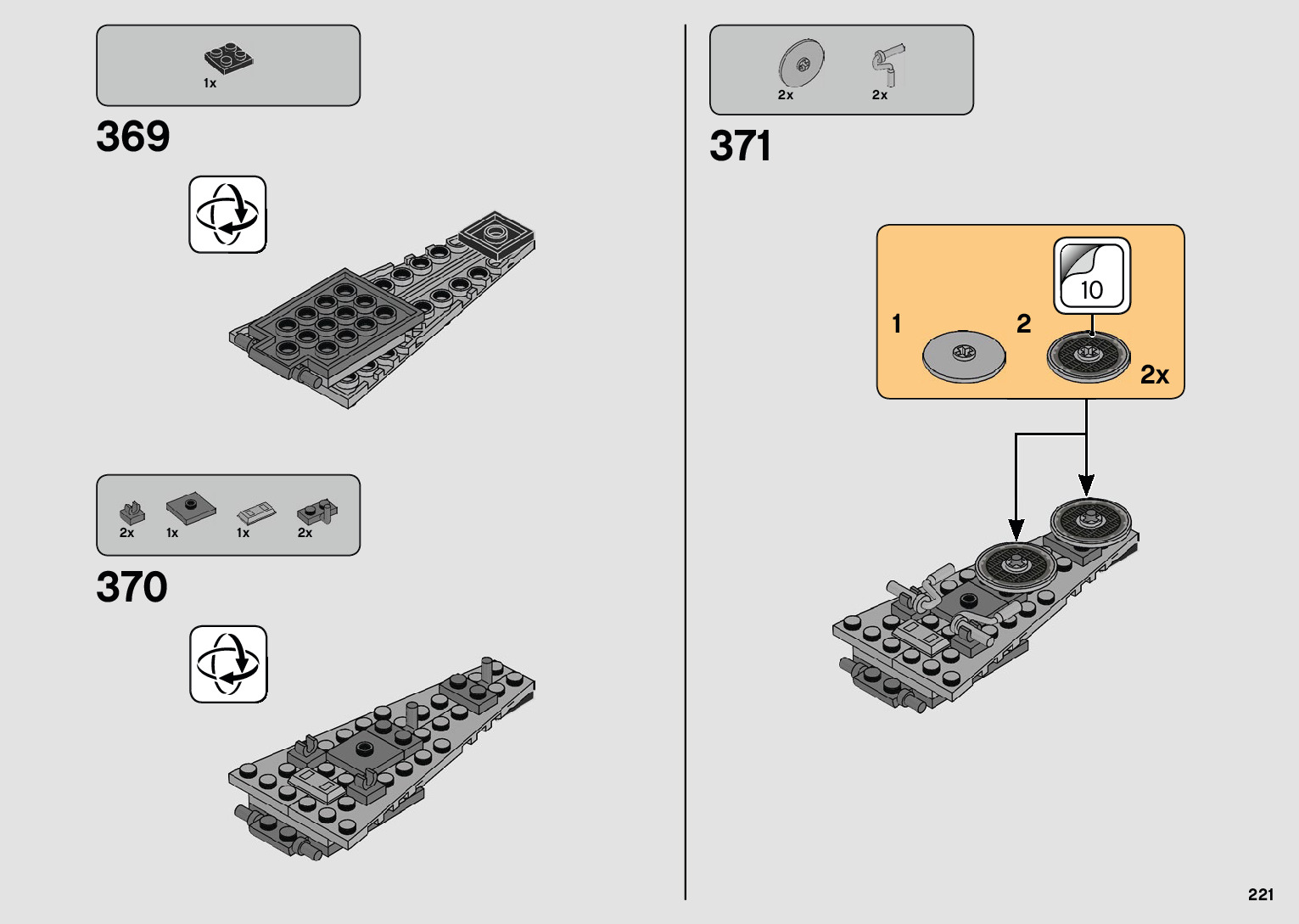 1x

369

2x 1x 1x 2x

370

2x 2x

371

10

1

2

2x

221