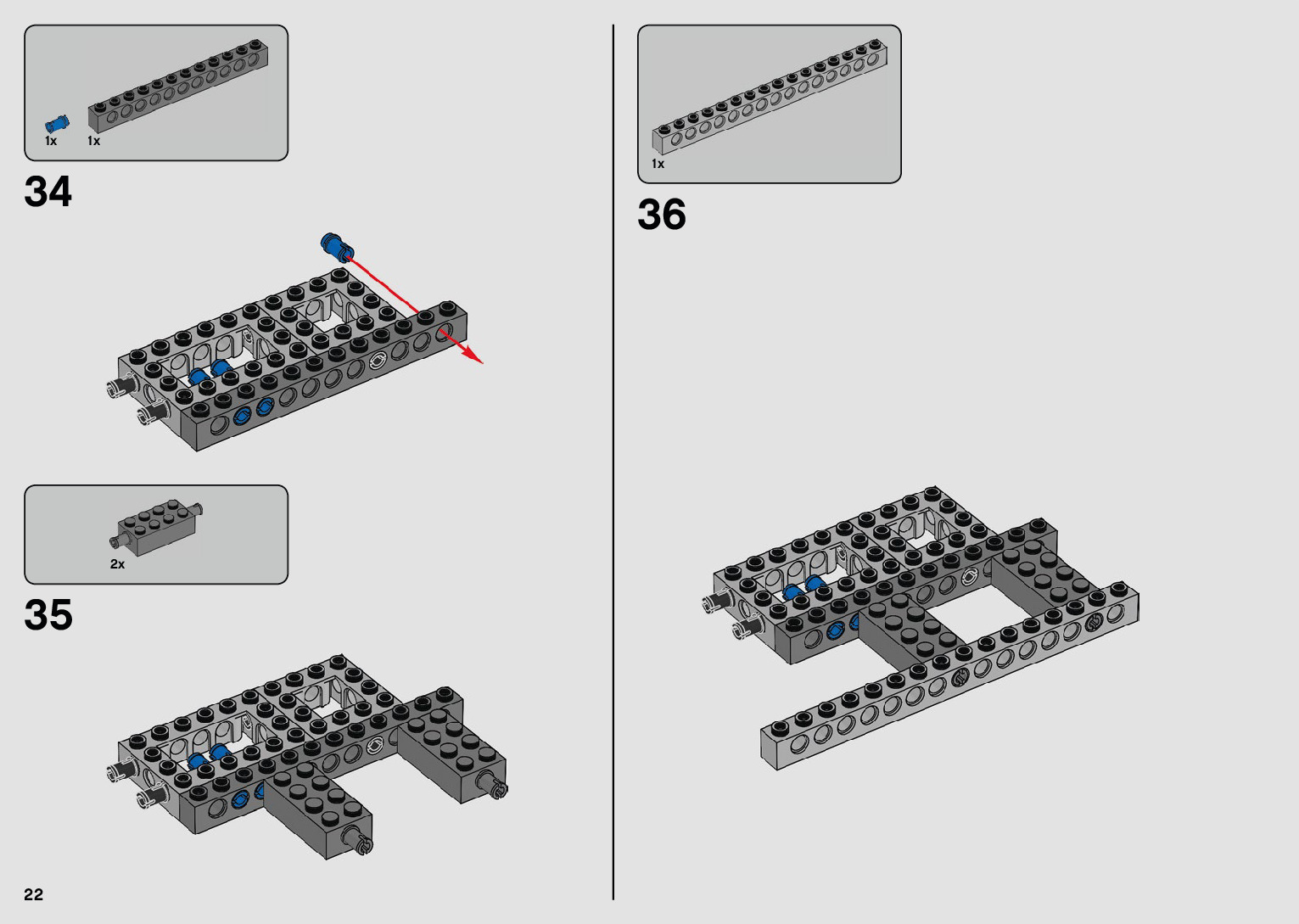 1x 1x

34

2x

35

22

1x

36