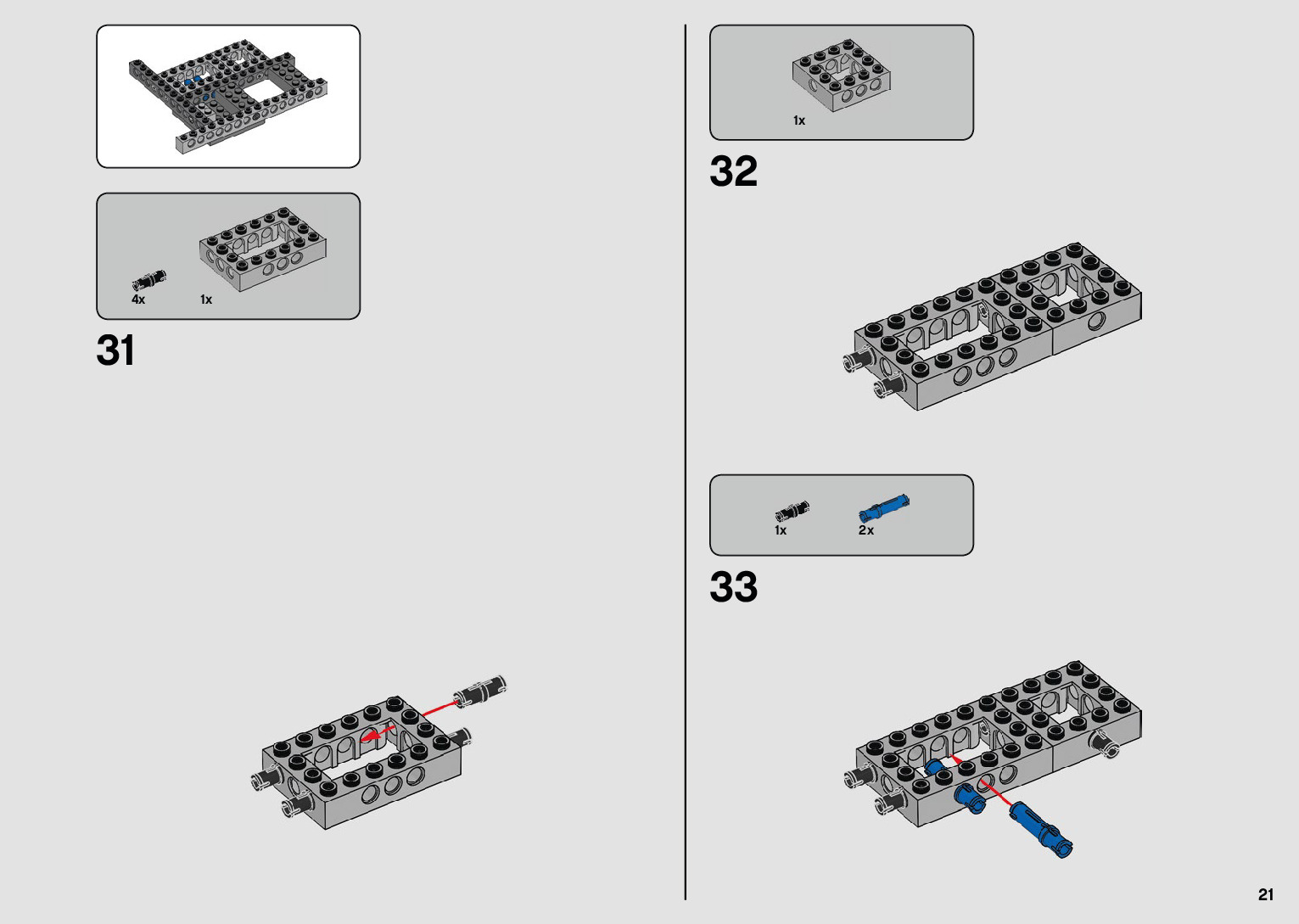 4x 1x

31

1x

32

1x 2x

33

21