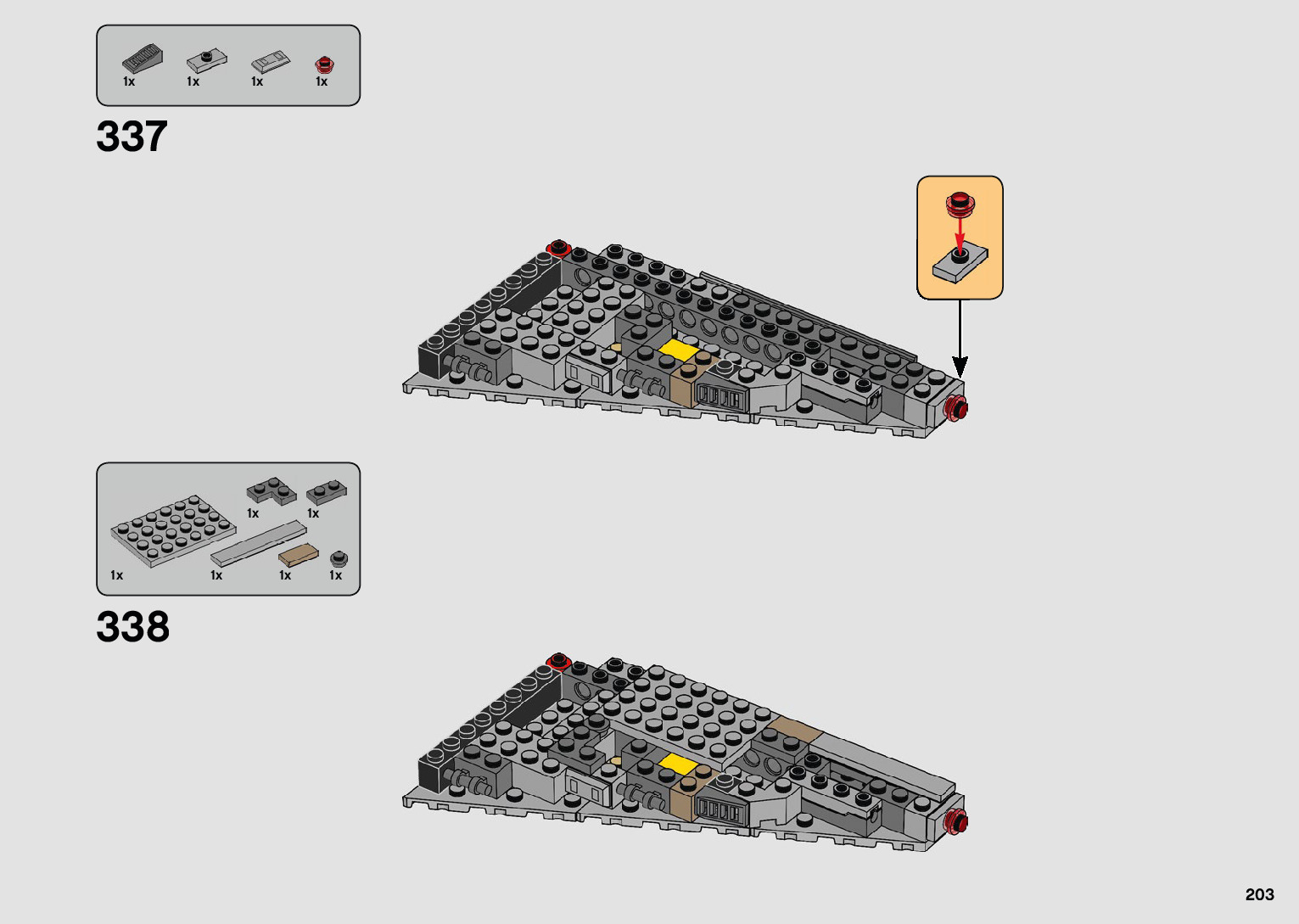 1x 1x 1x 1x

337

1x 1x 1x 1x 1x 1x

338

203