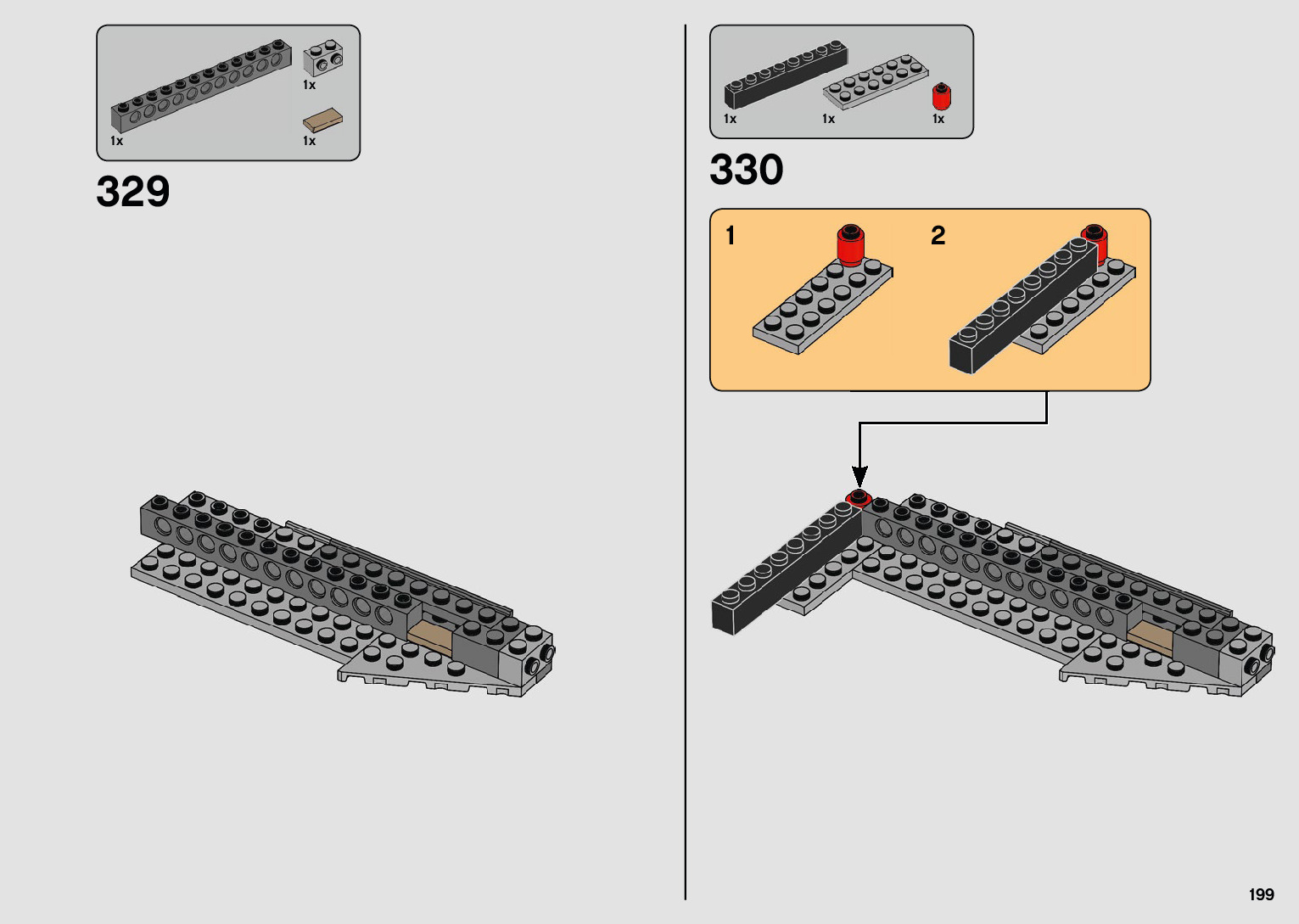 1x

1x

1x

329

1x

1x

1x

330

1

2

199