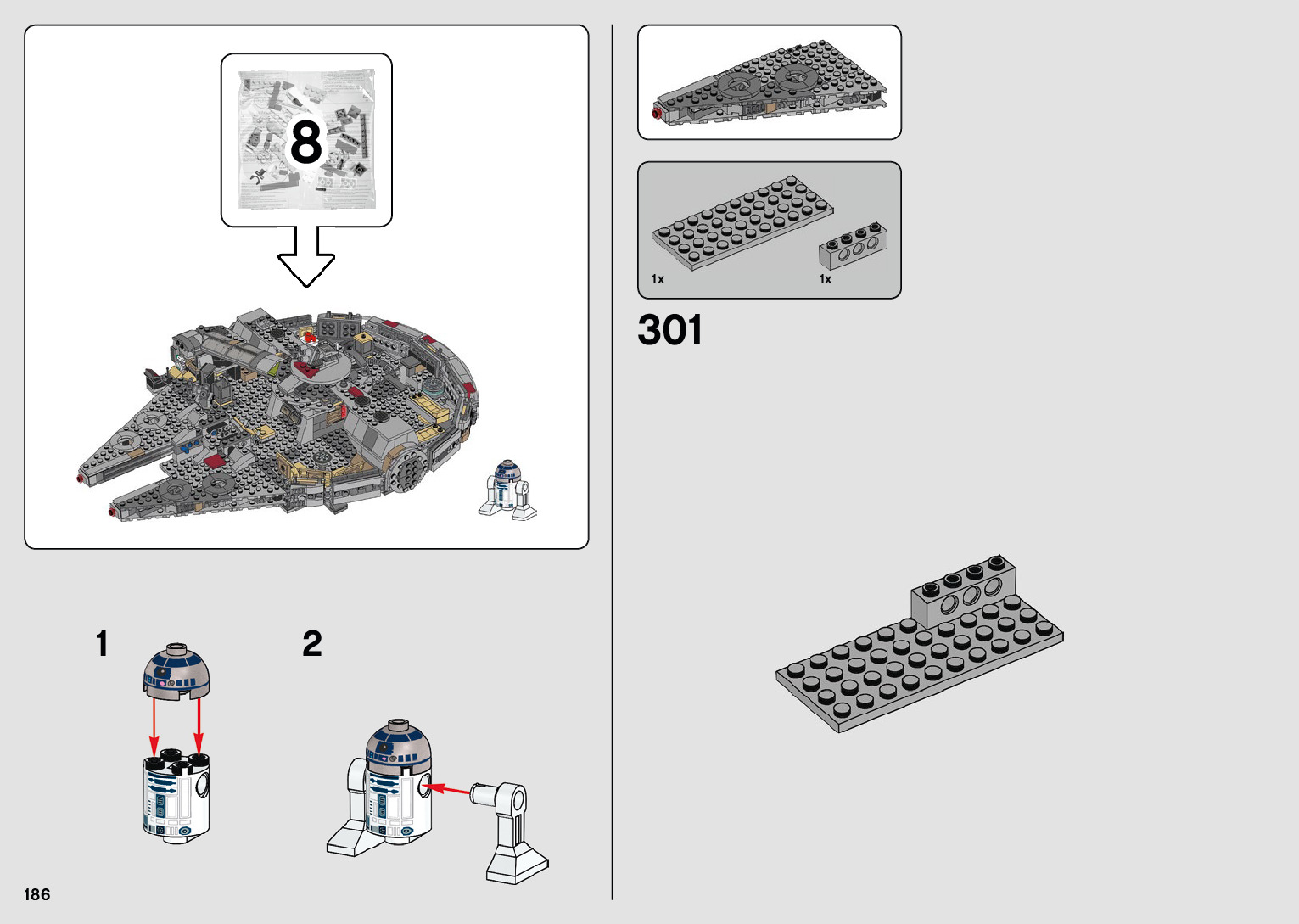 8

1

2

186

1x

1x

301