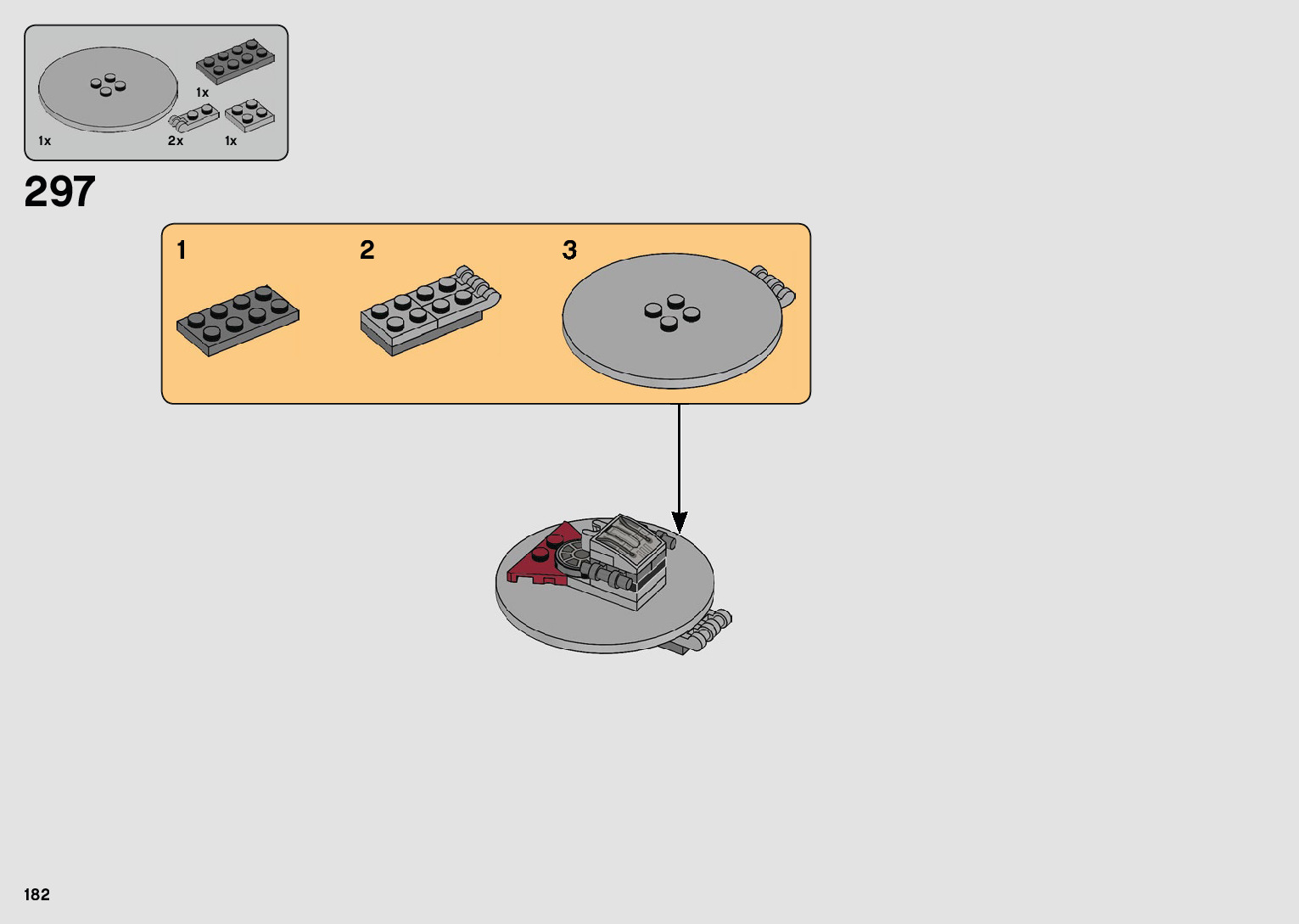 1x
1x
2x
1x

297

1
2
3

182