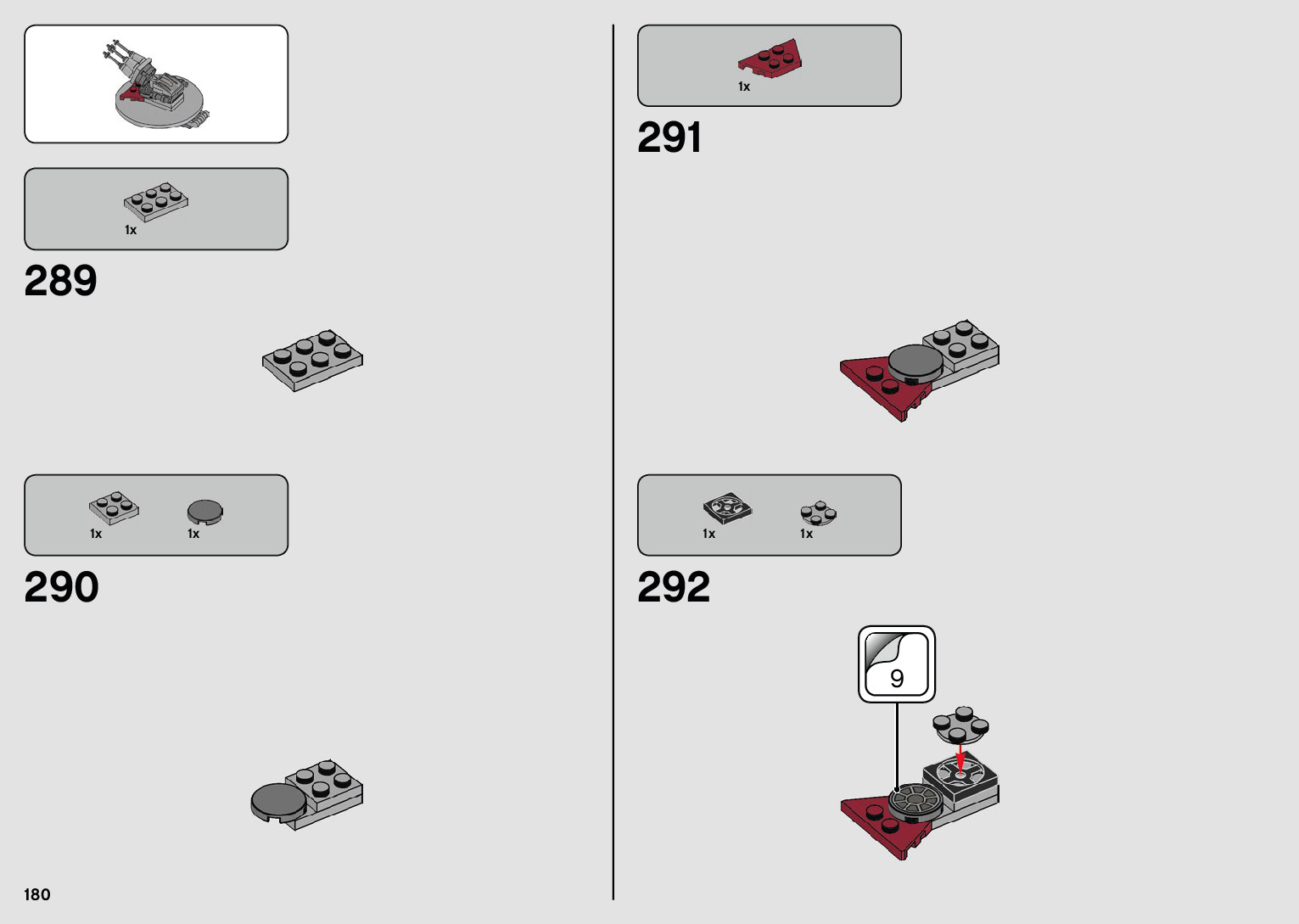 1x

289

1x

1x

290

180

1x

291

1x

1x

292

9