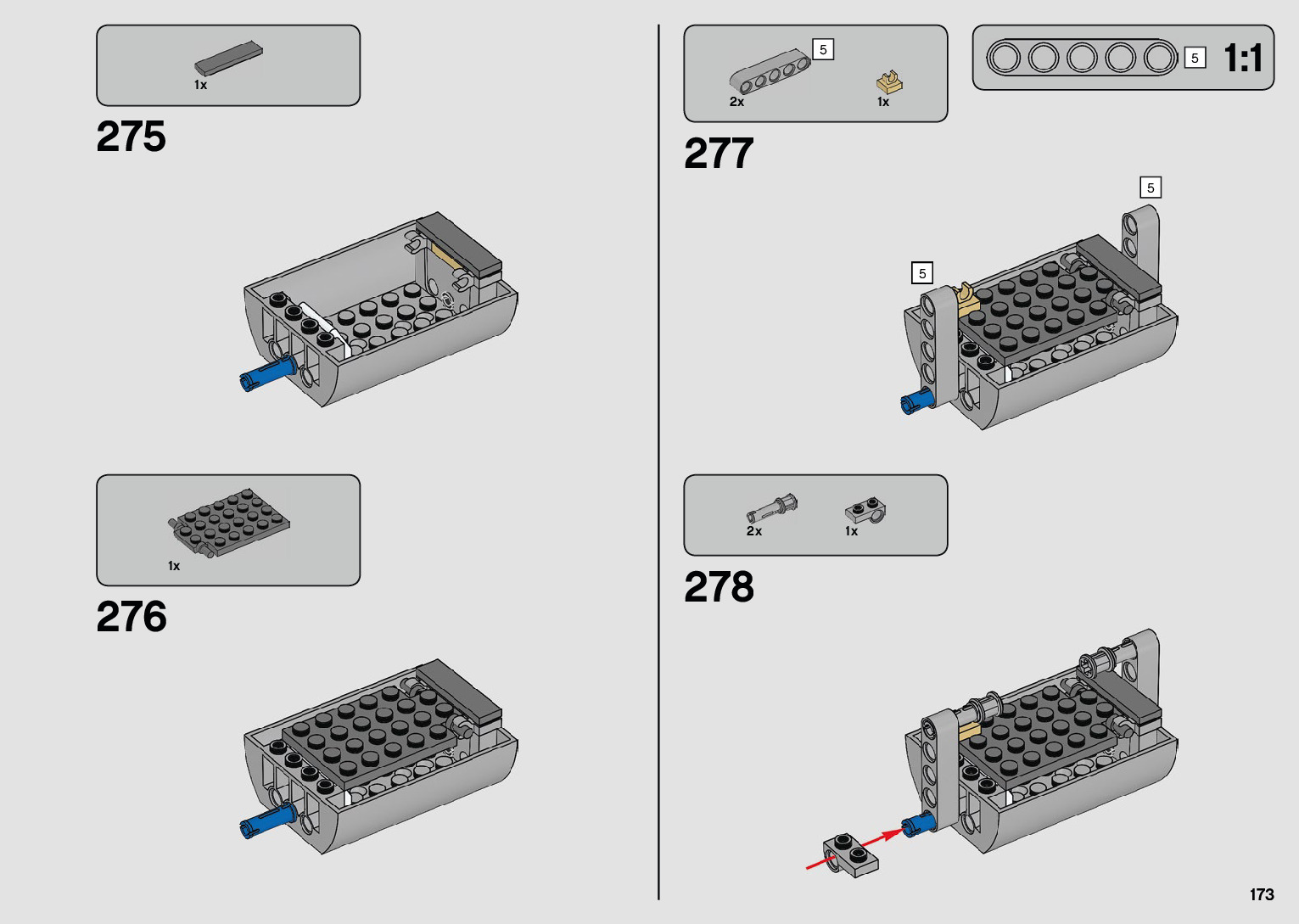 1x

275

1x

276

5
2x
1x

5
1:1

277

5

5

2x
1x

278

173