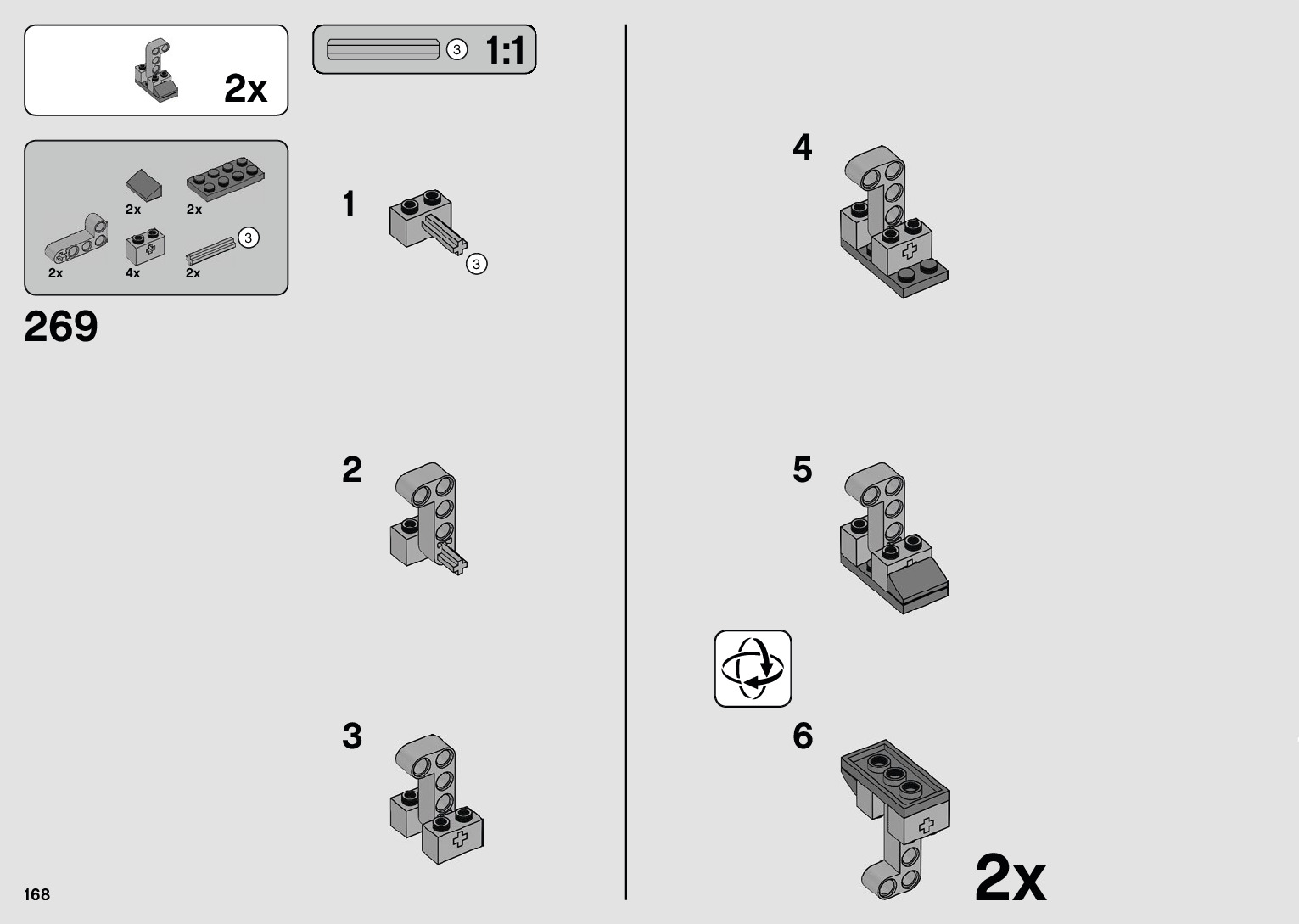 2x

3 1:1

2x 2x

3

2x 4x 2x

269

1

3

2

3

4

5

6

2x

168