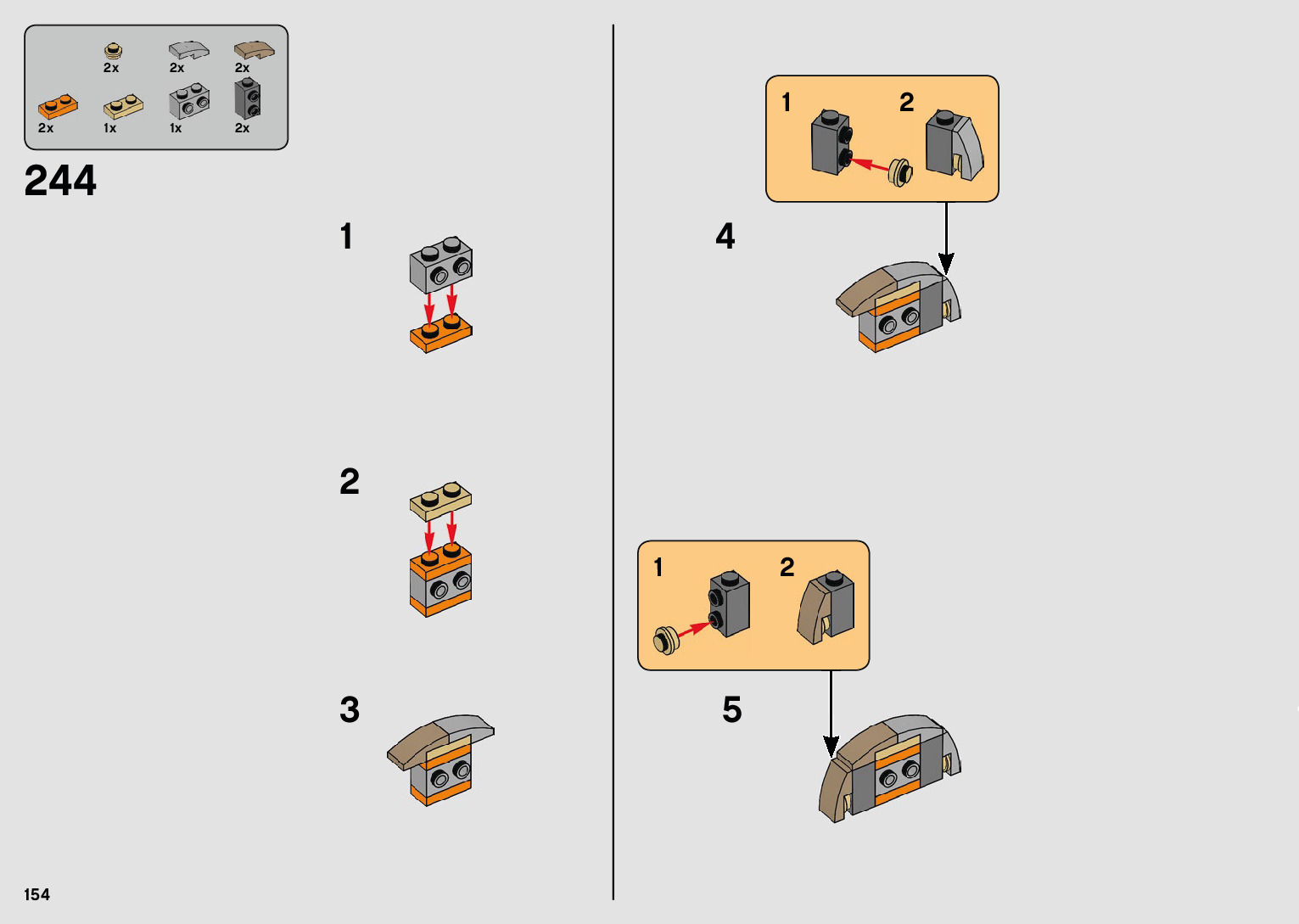 2x
2x
2x
2x
1x
1x
2x

244

1

2

3

1
2

4

1
2

5

154