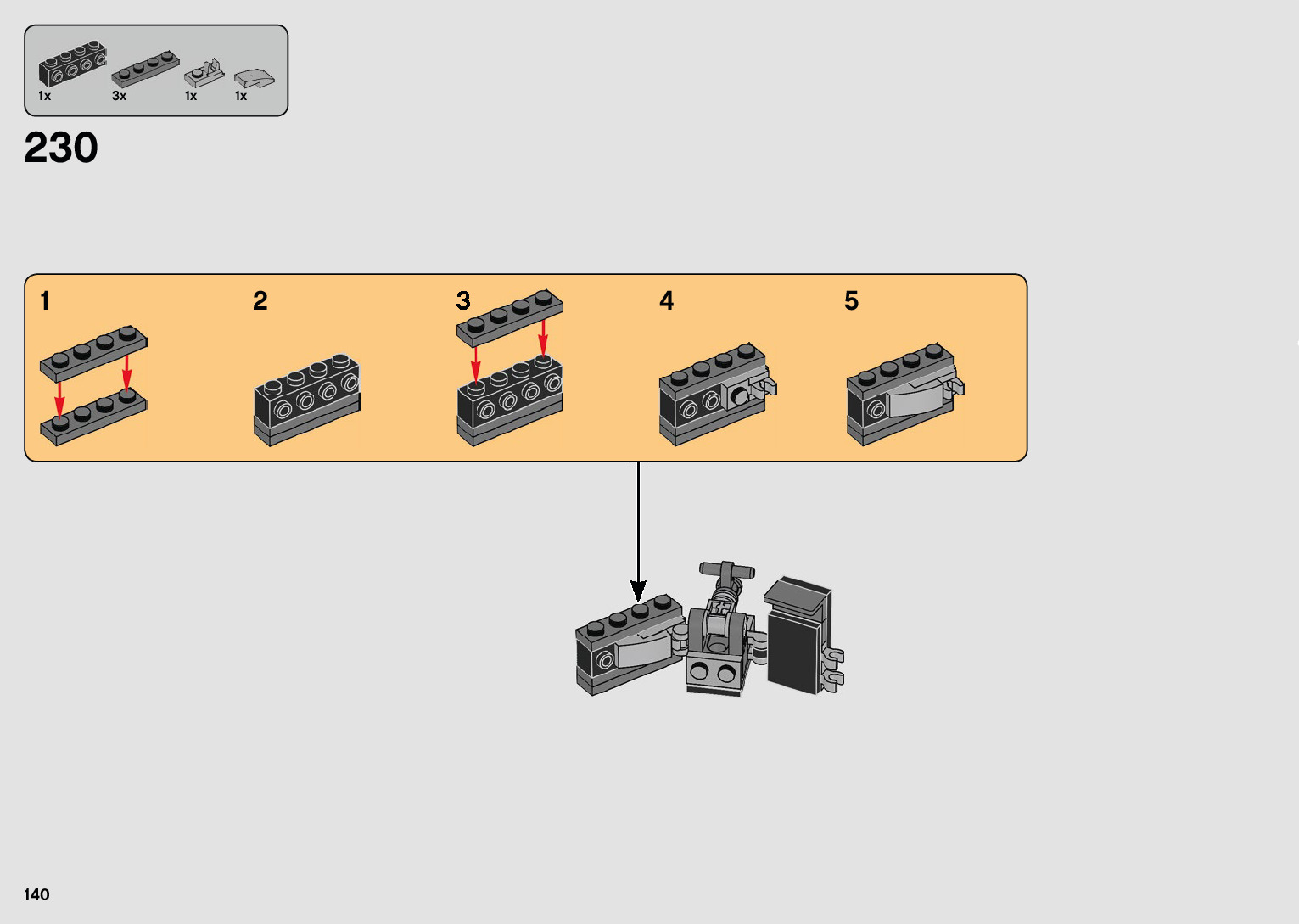 1x 3x 1x 1x

230

1

2

3

4

5

140