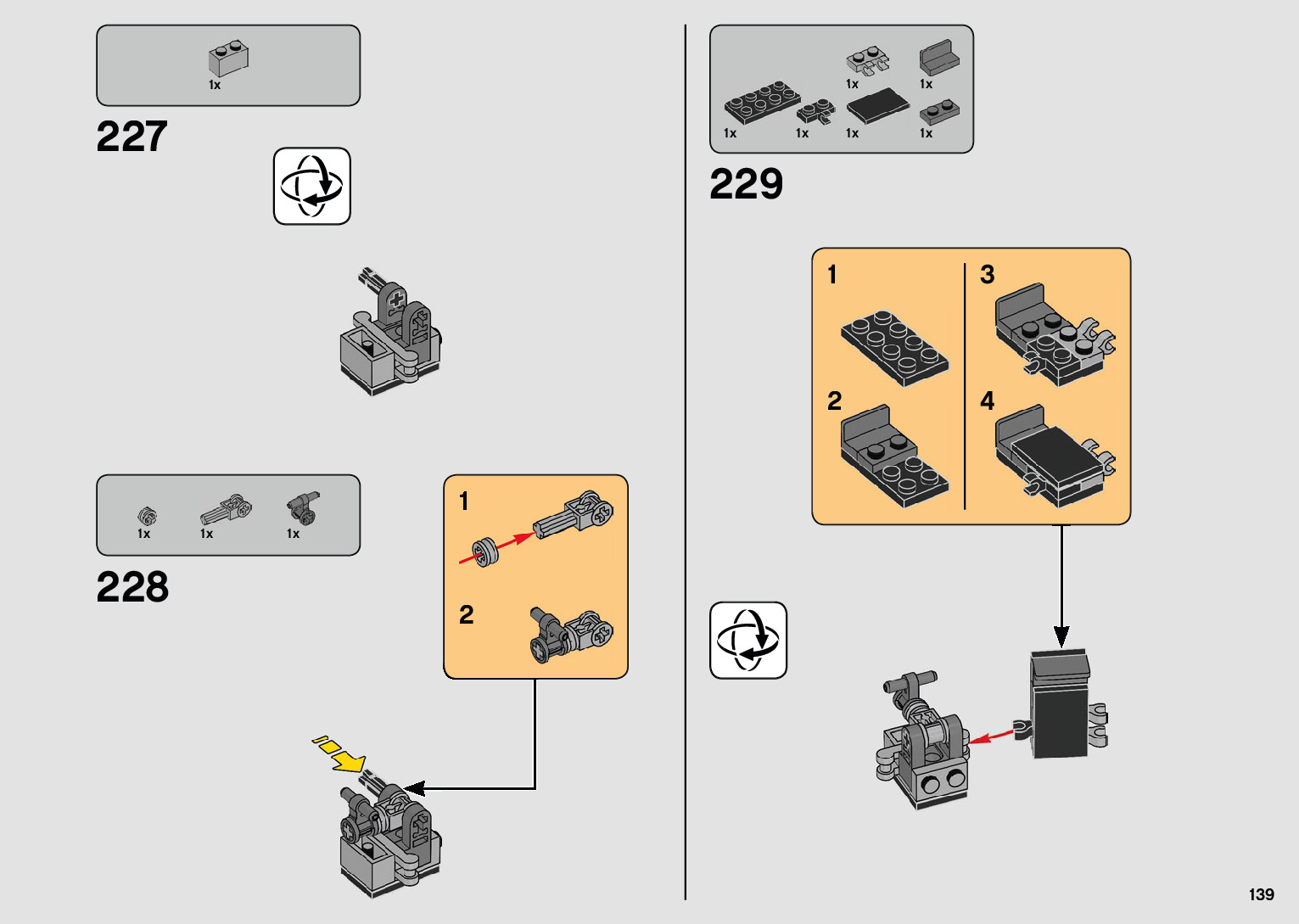 1x

227

1x 1x 1x

228

1

2

1x 1x

1x 1x 1x 1x

229

1

2

3

4

139