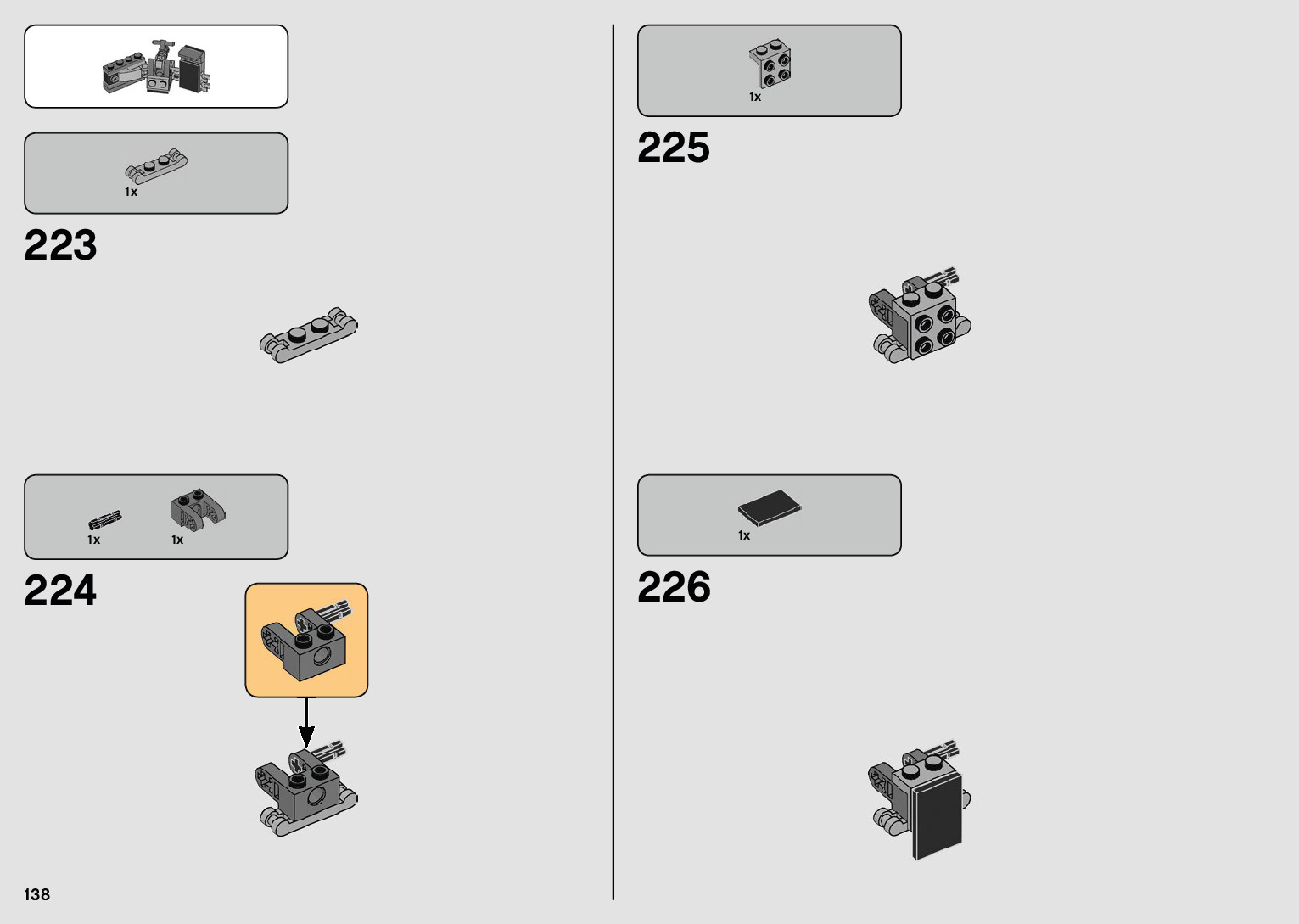 1x

223

1x

1x

224

138

1x

225

1x

226